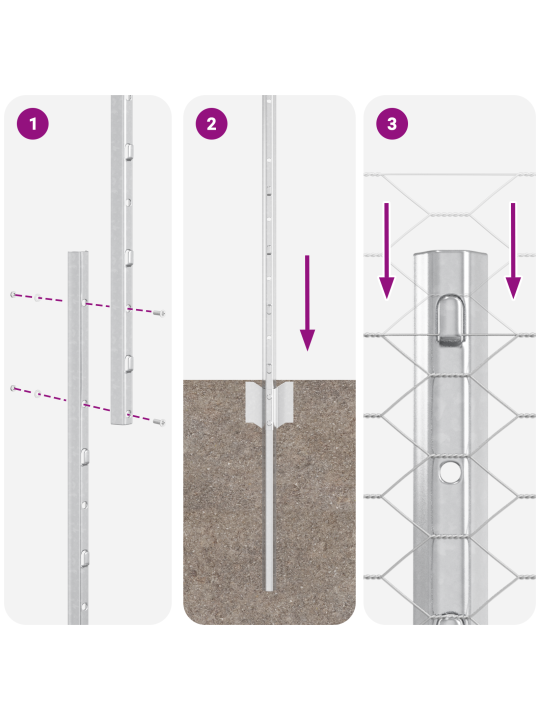 1

2

3