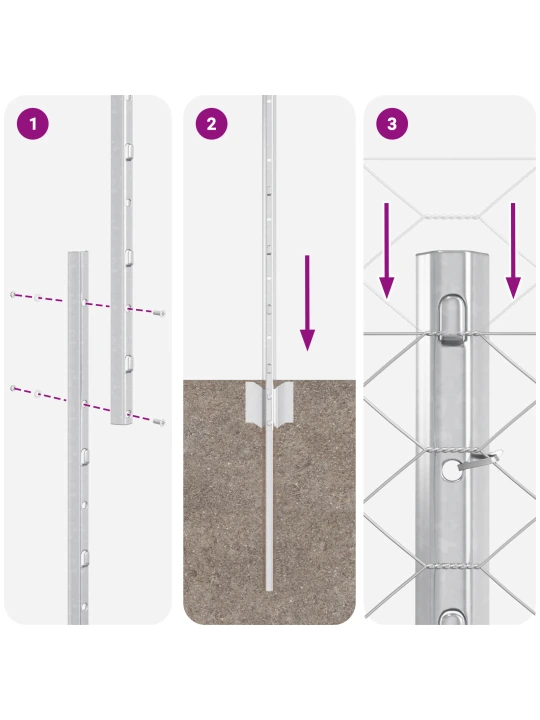 1

2

3