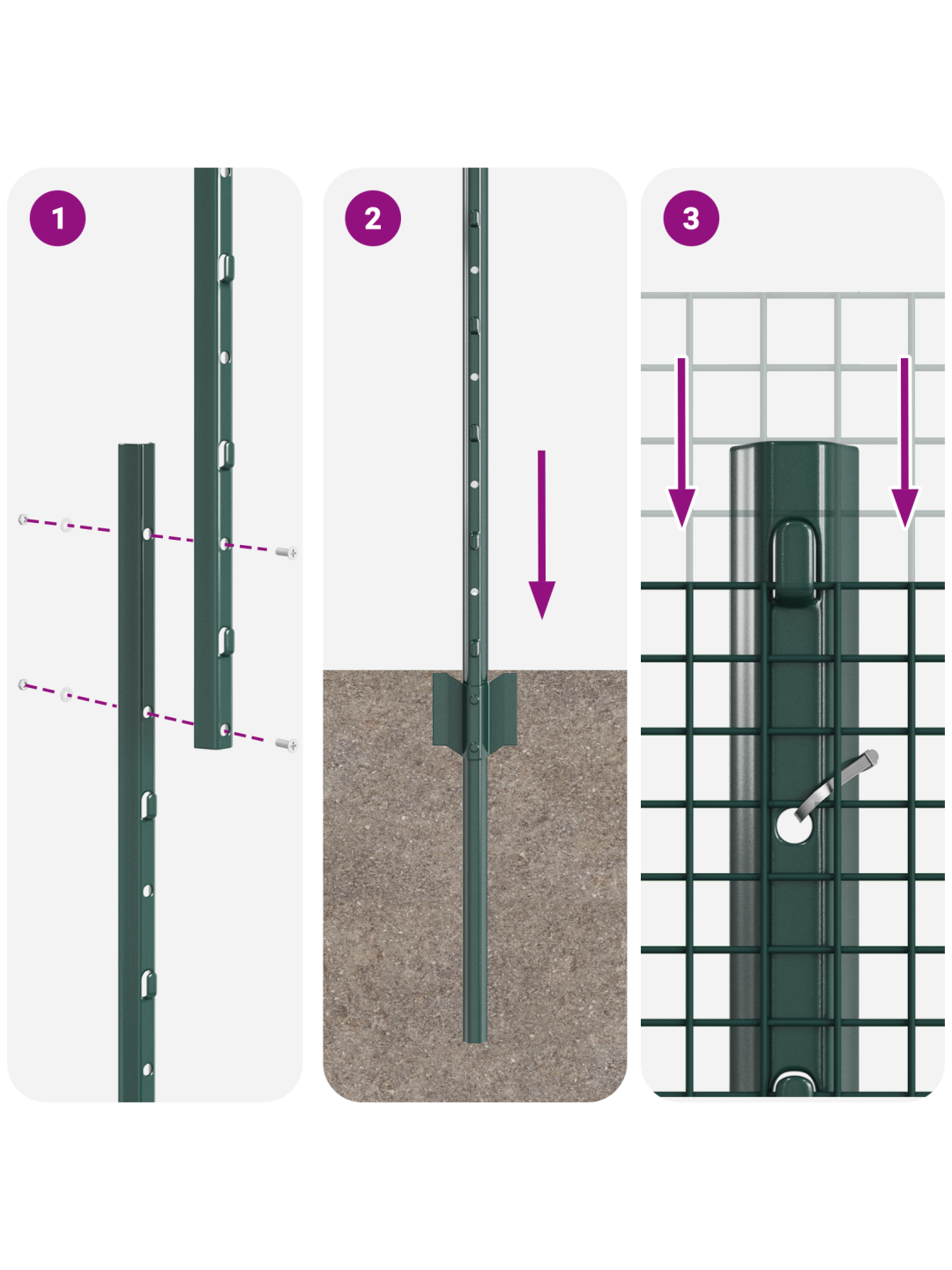 1

2

3