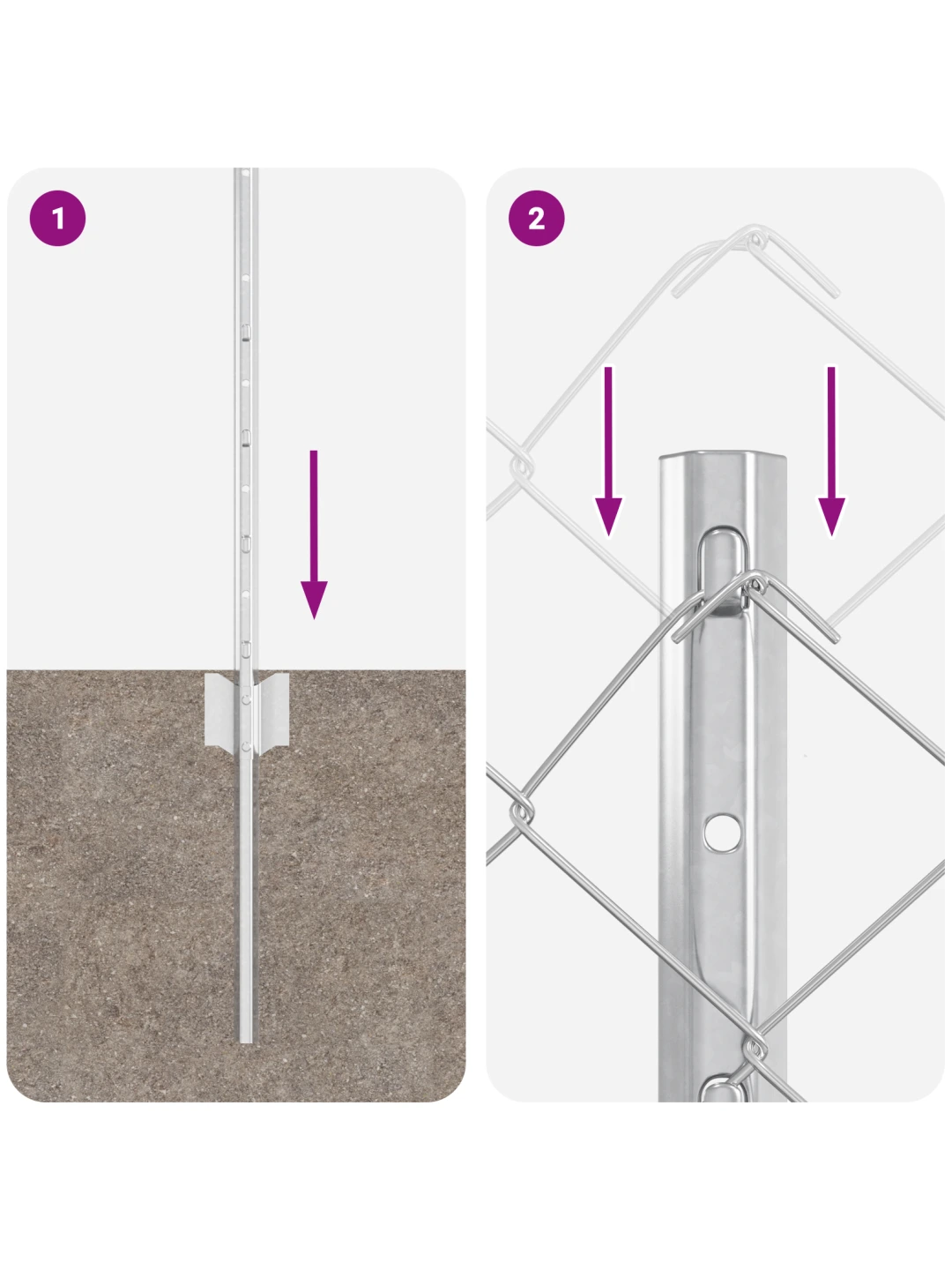 1

2