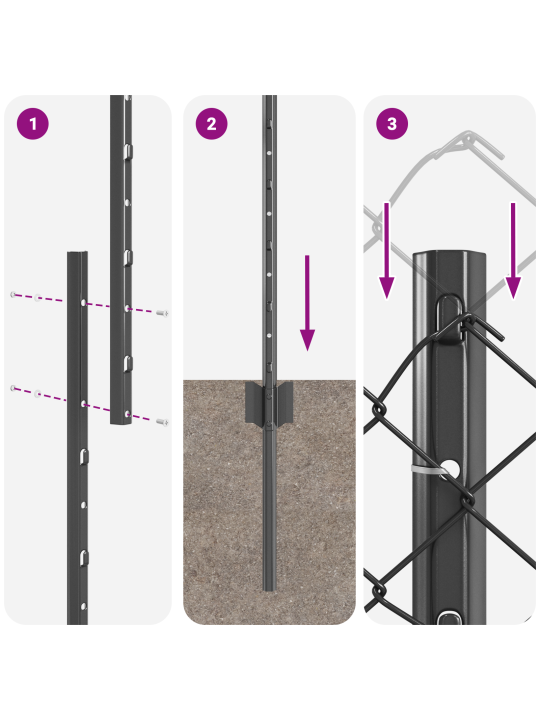 1

2

3