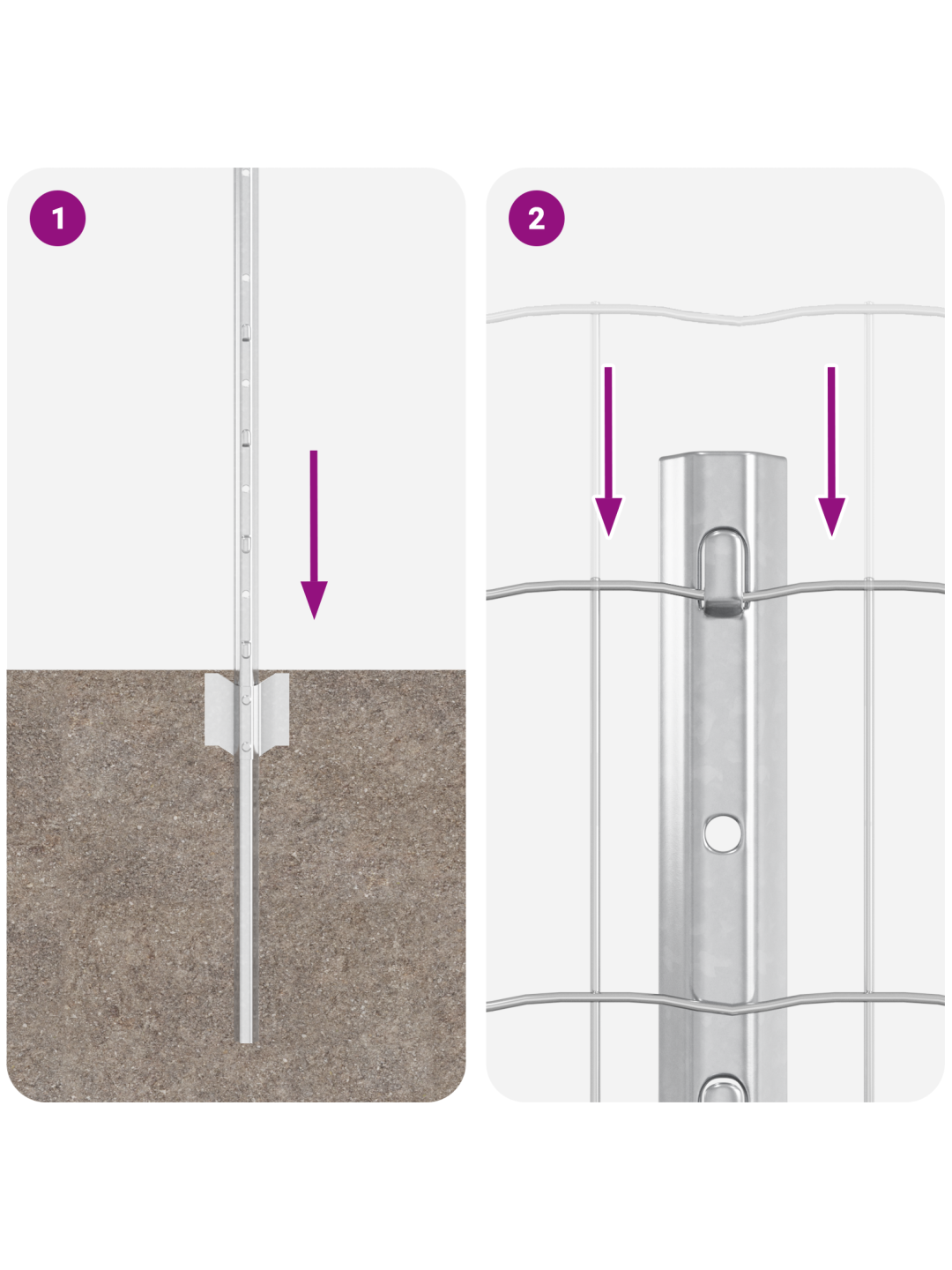 1

2