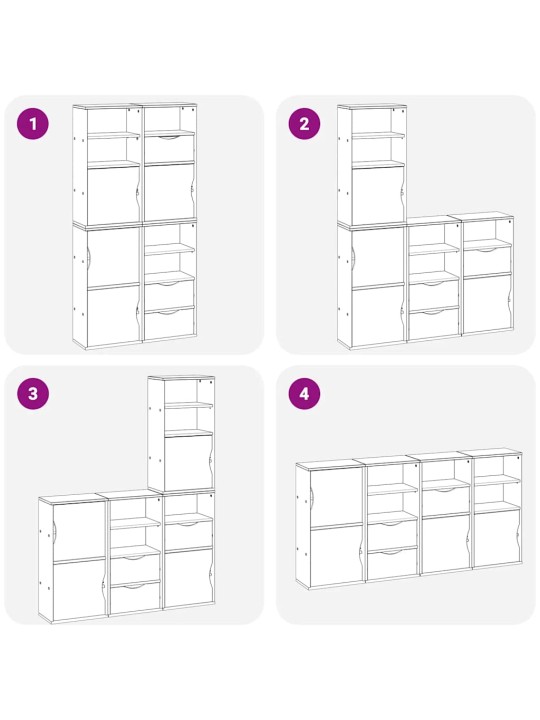 1

2

3

4