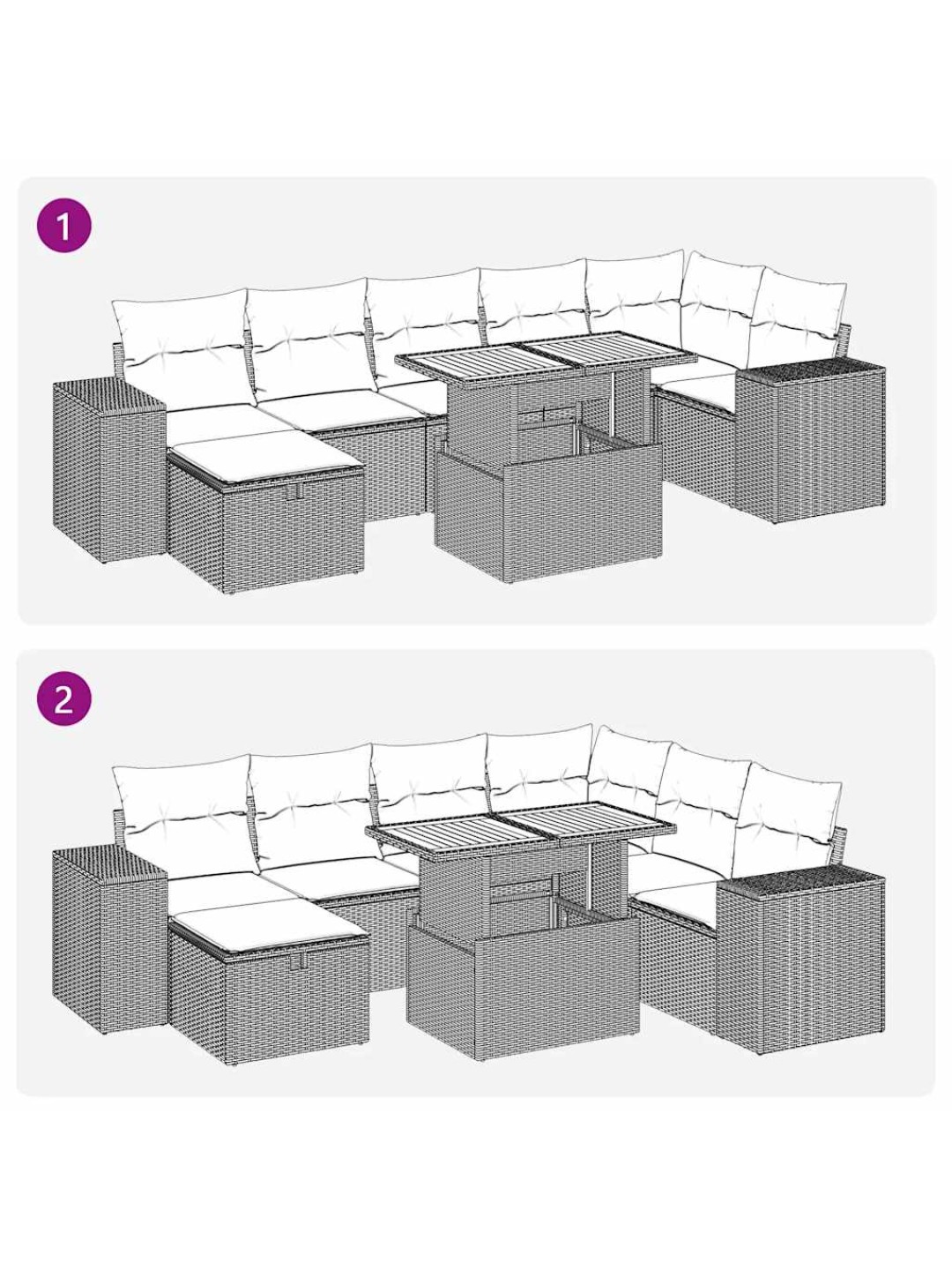 1

2