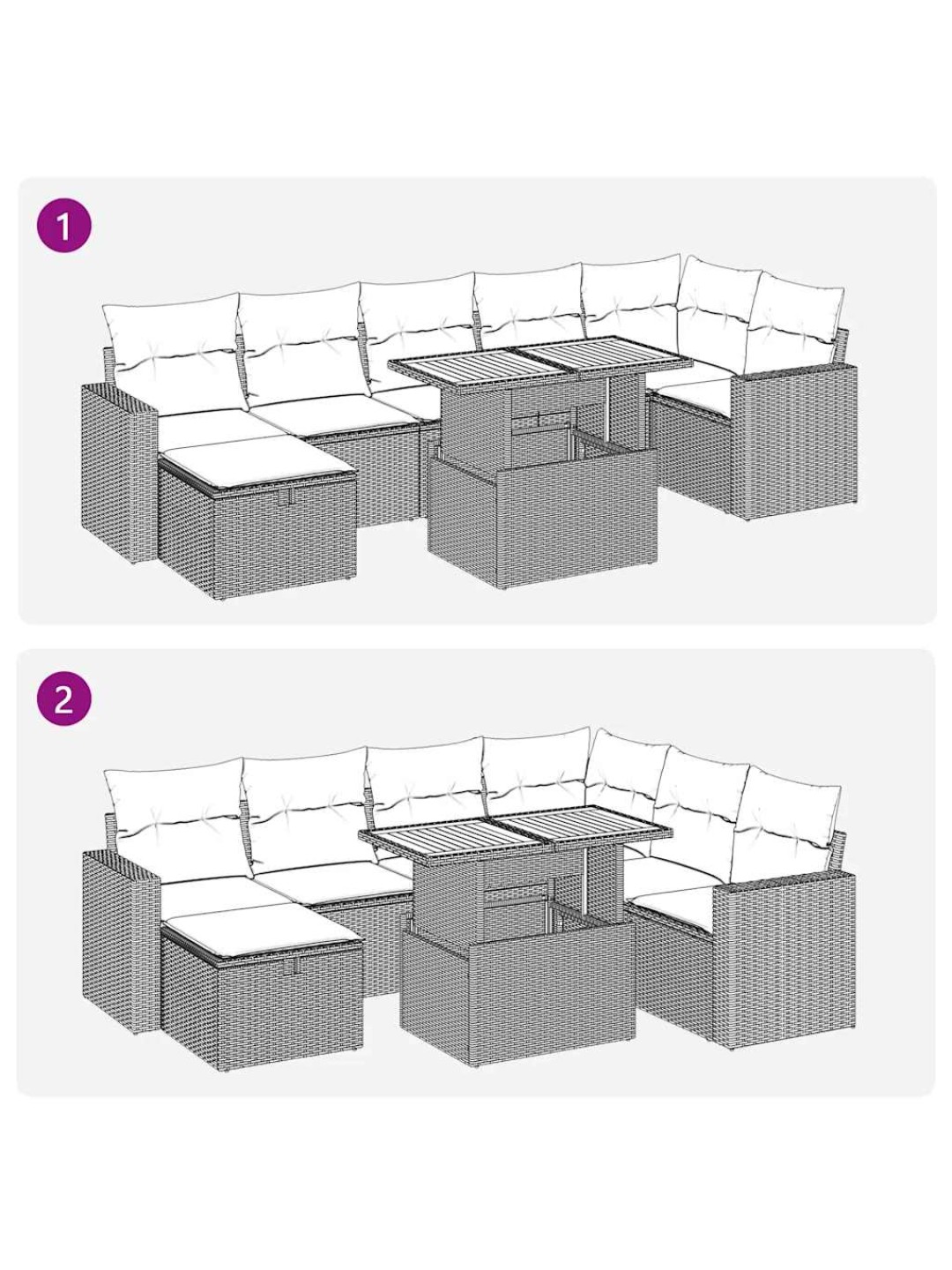 1

2