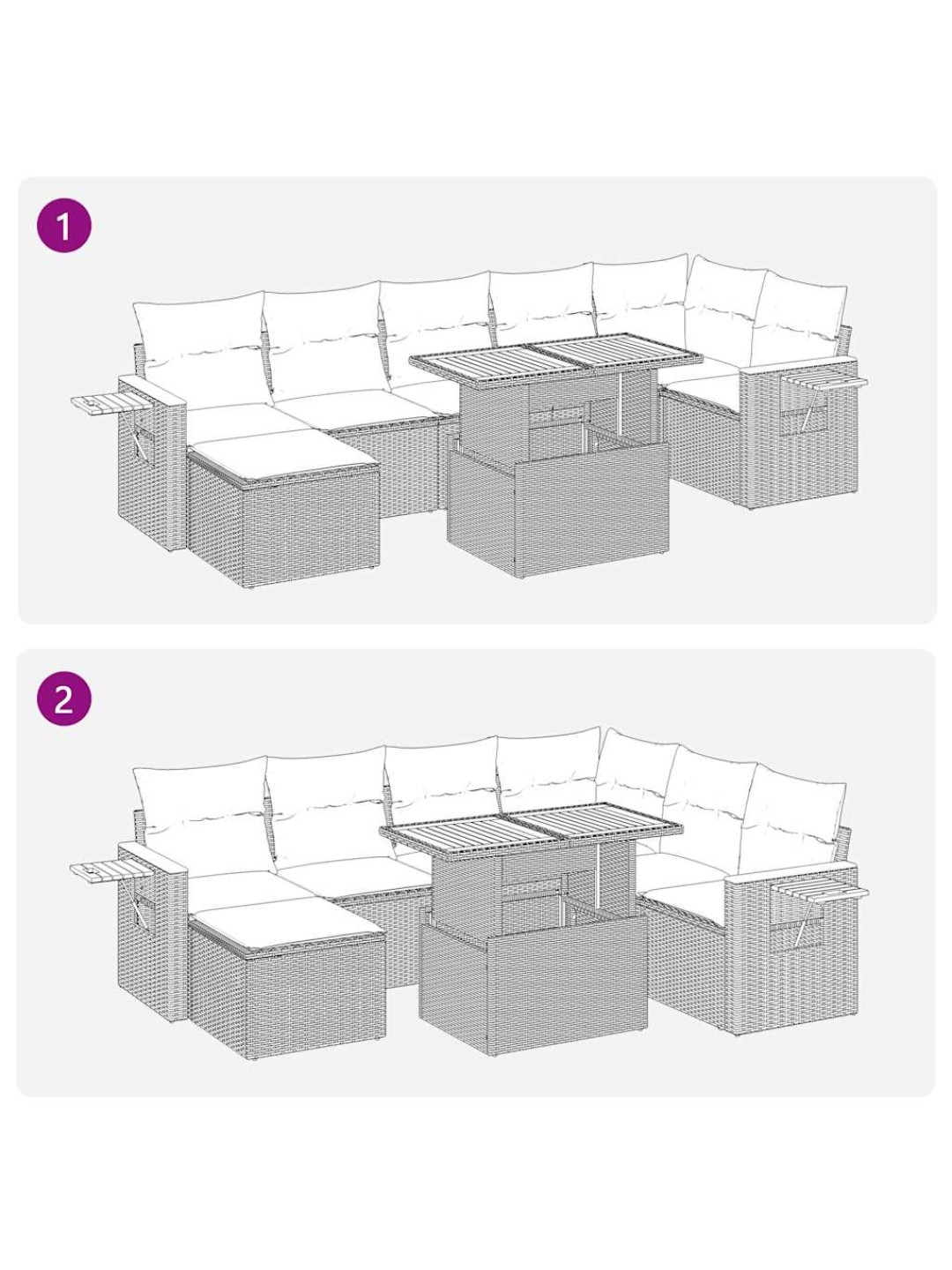 1

2