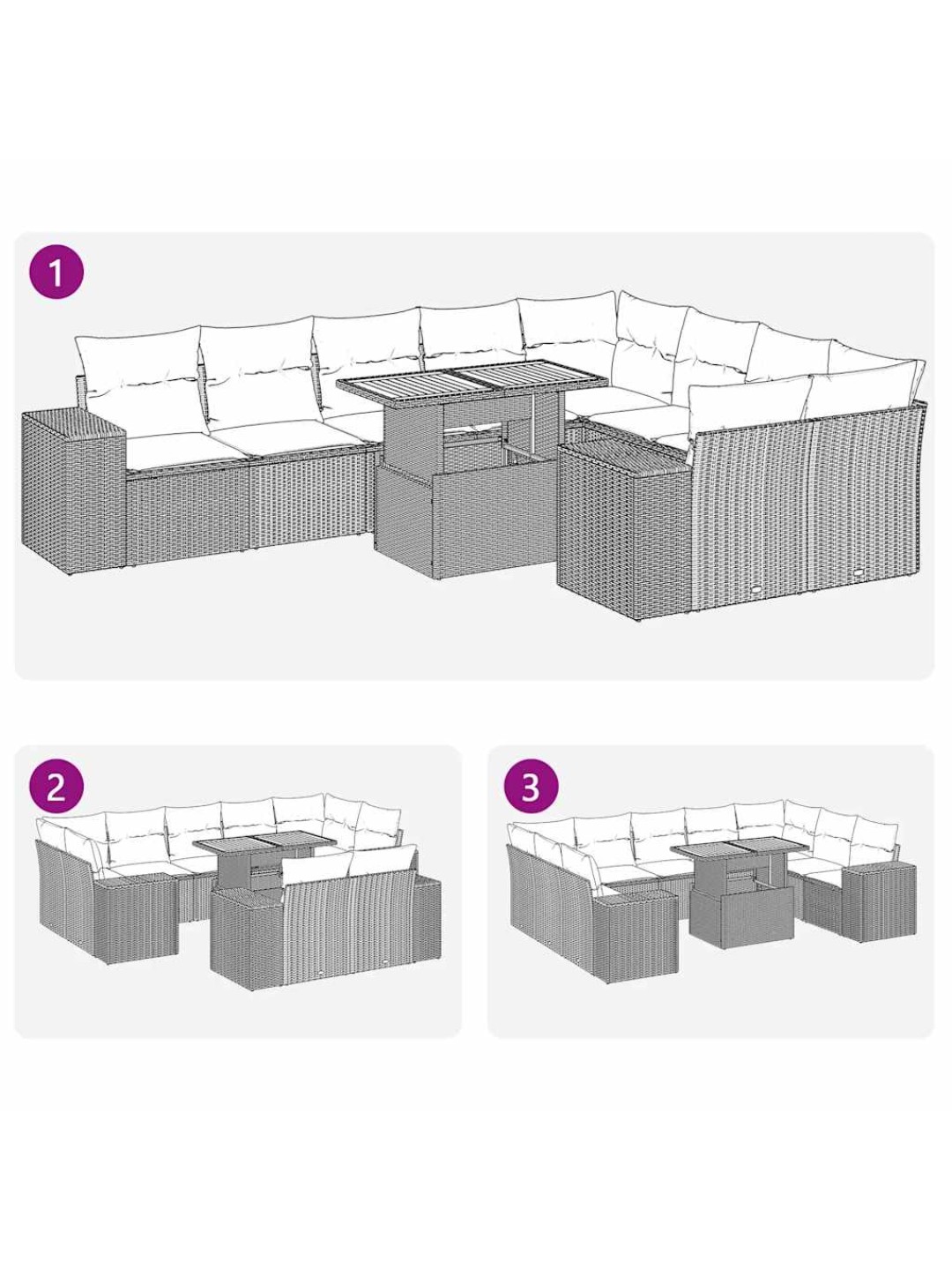 1

2

3