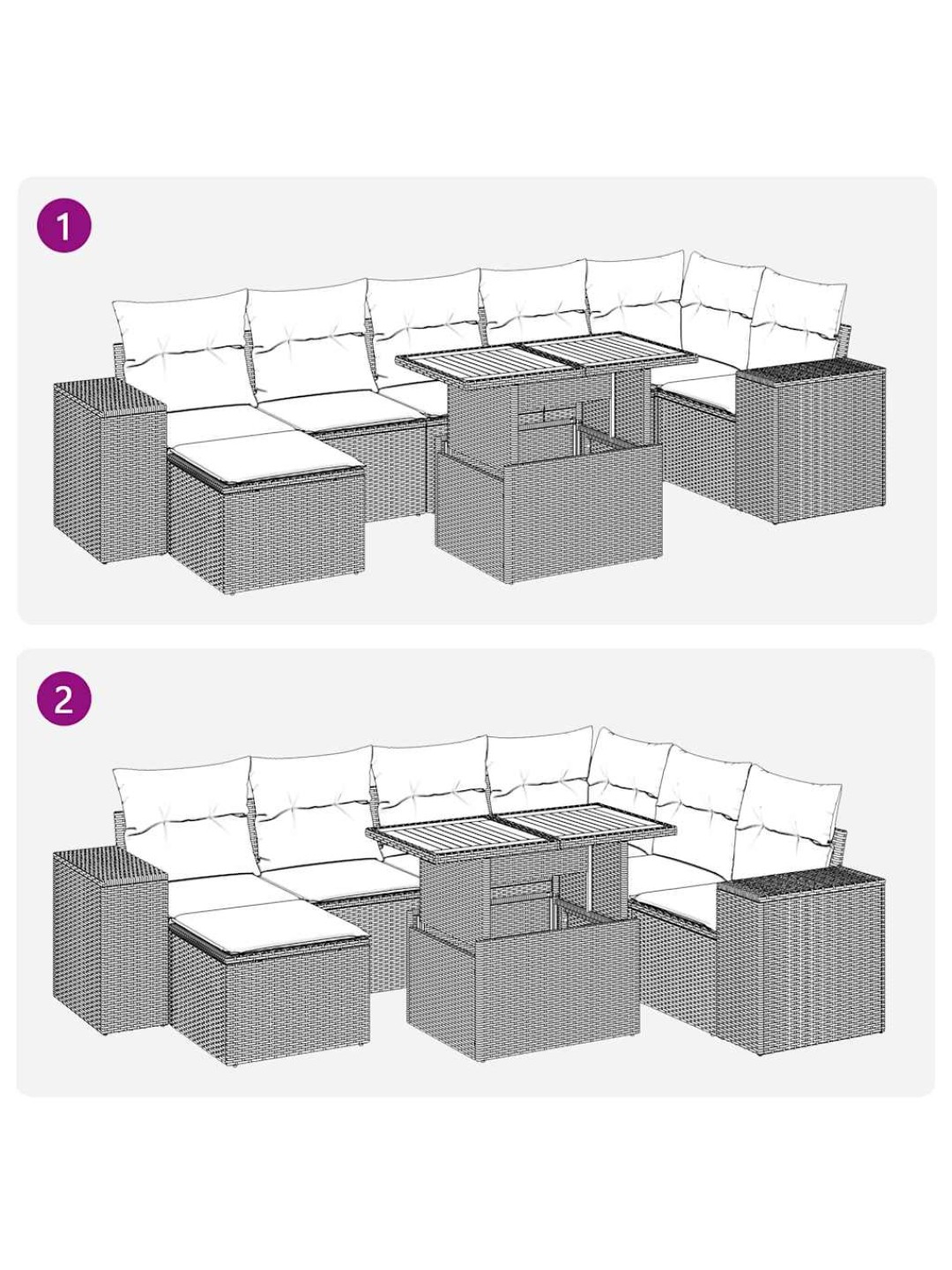 1

2