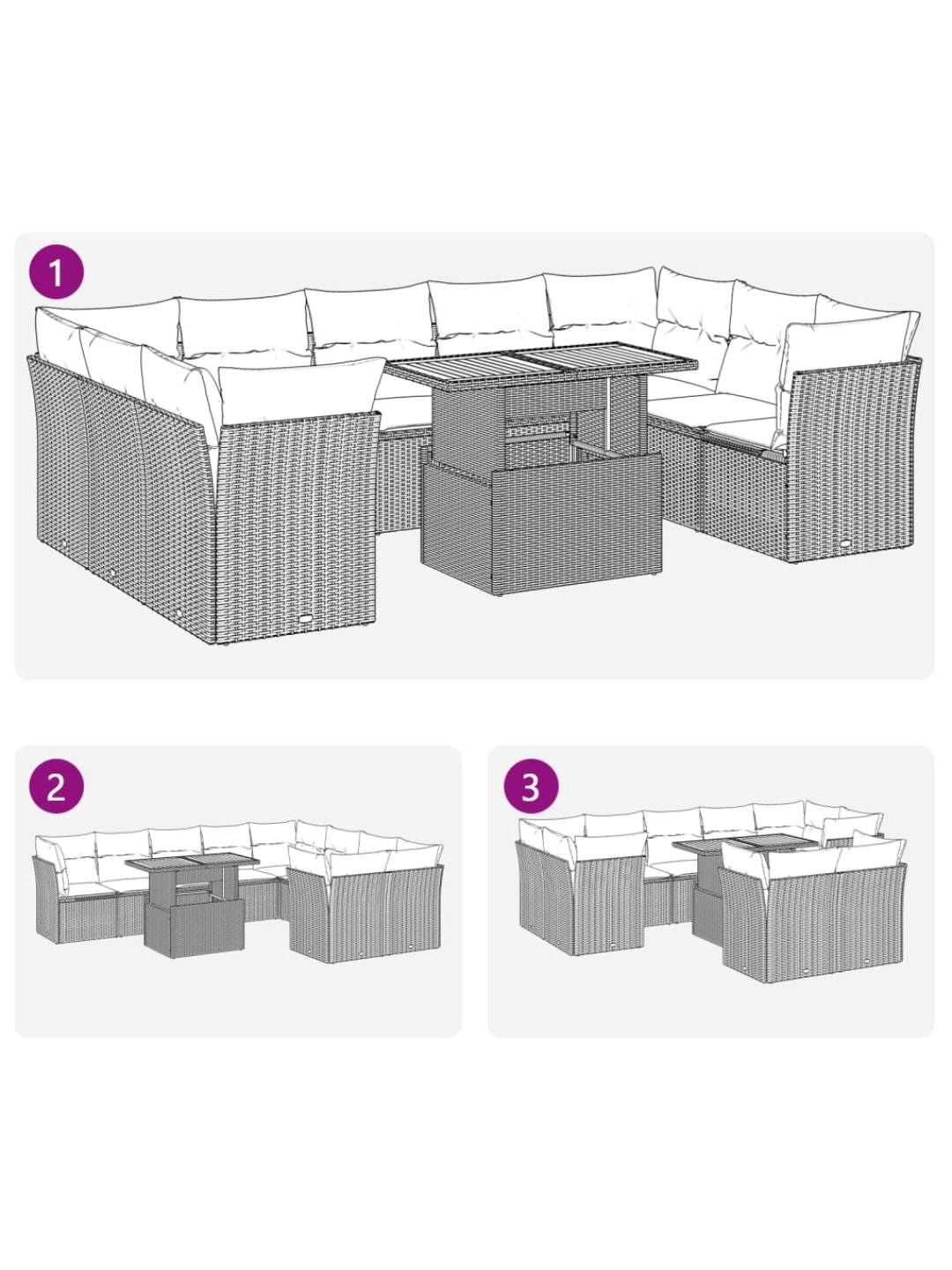 1

2

3