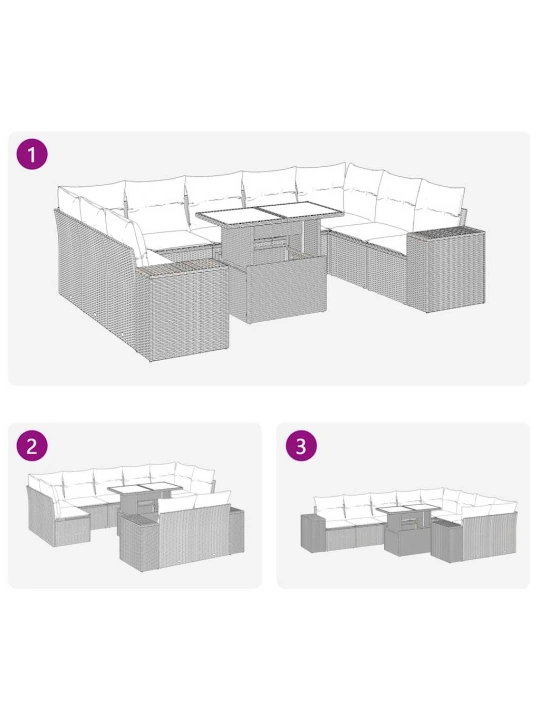 1

2

3