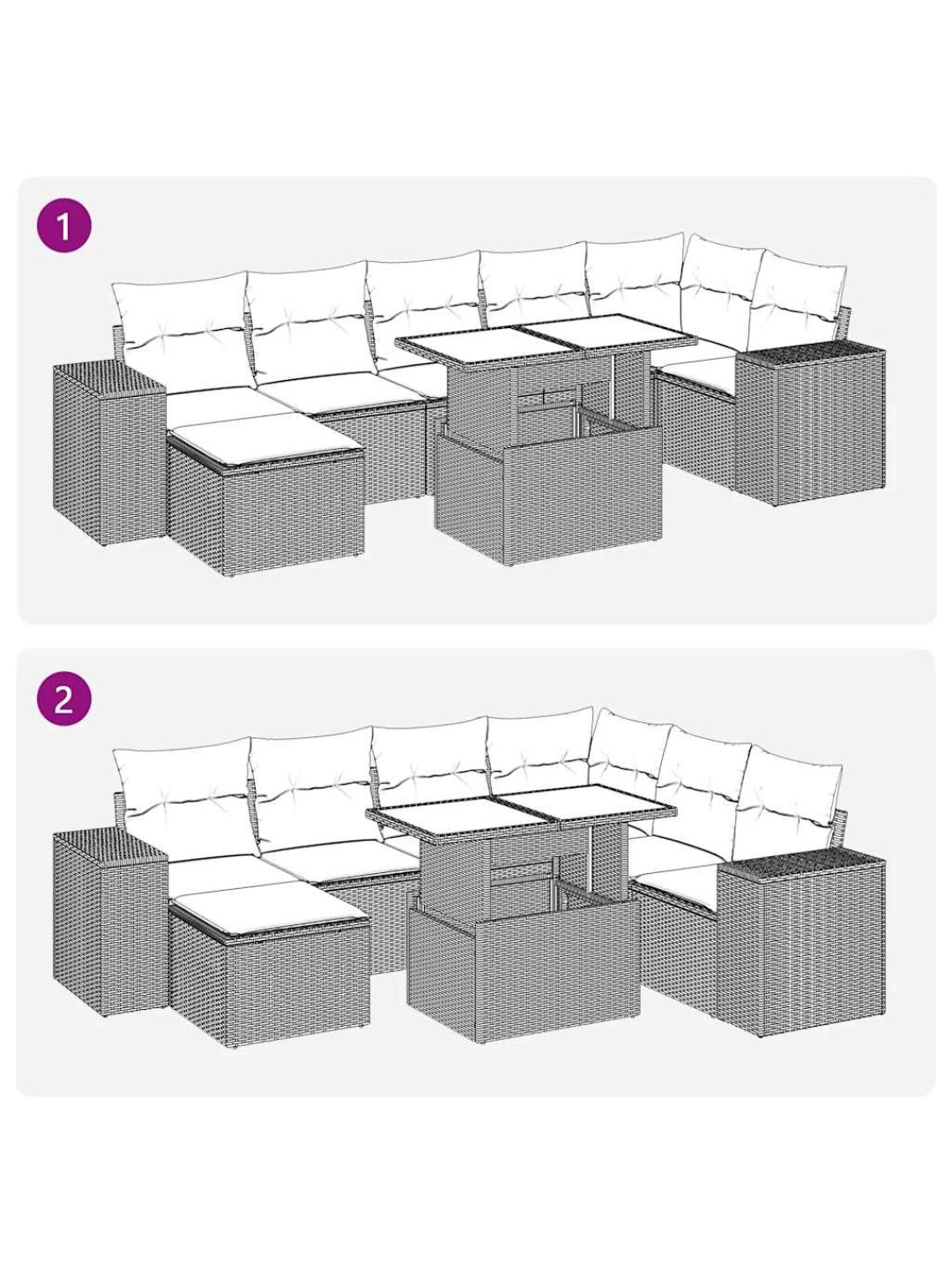 1

2