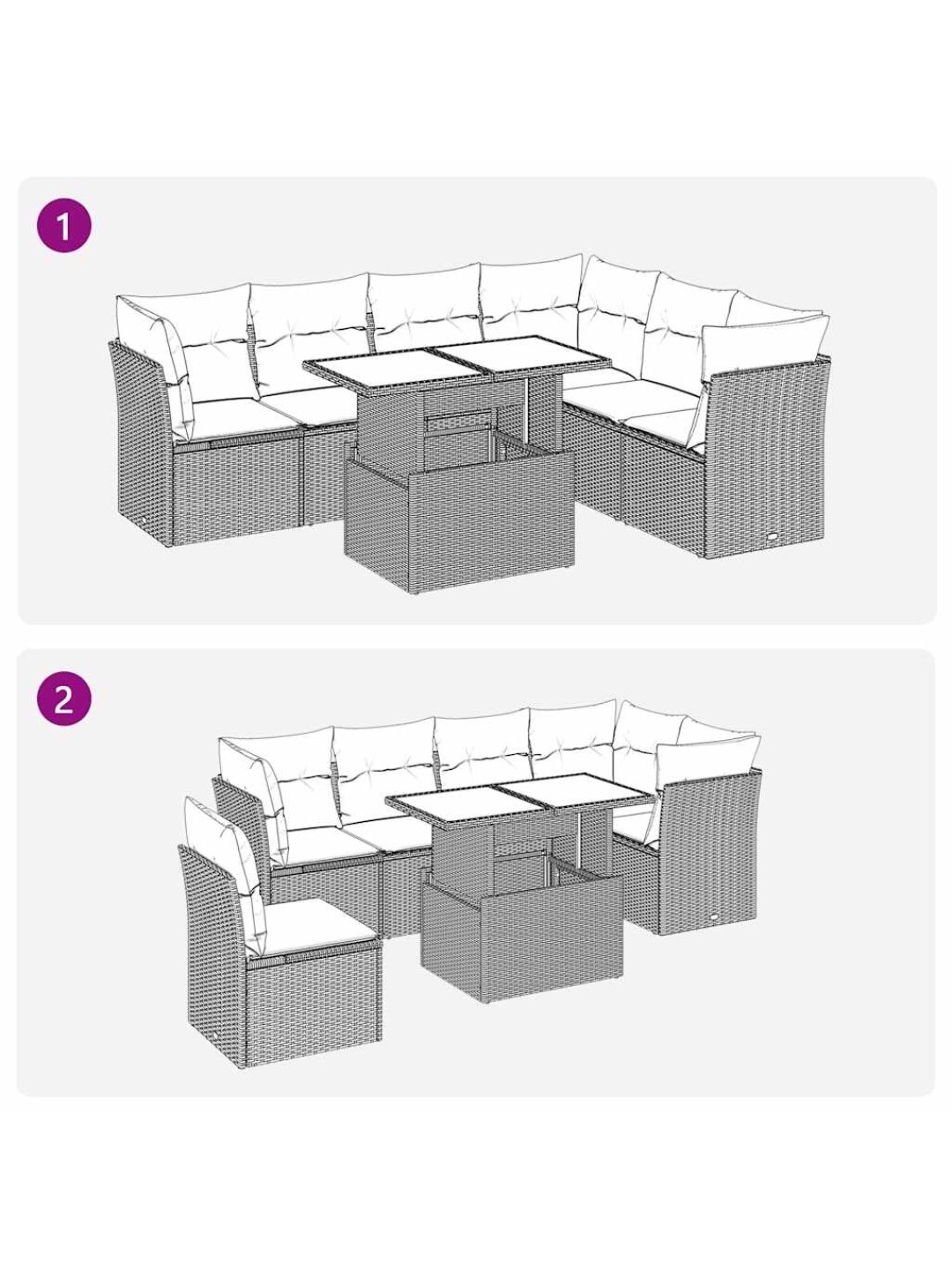 1

2