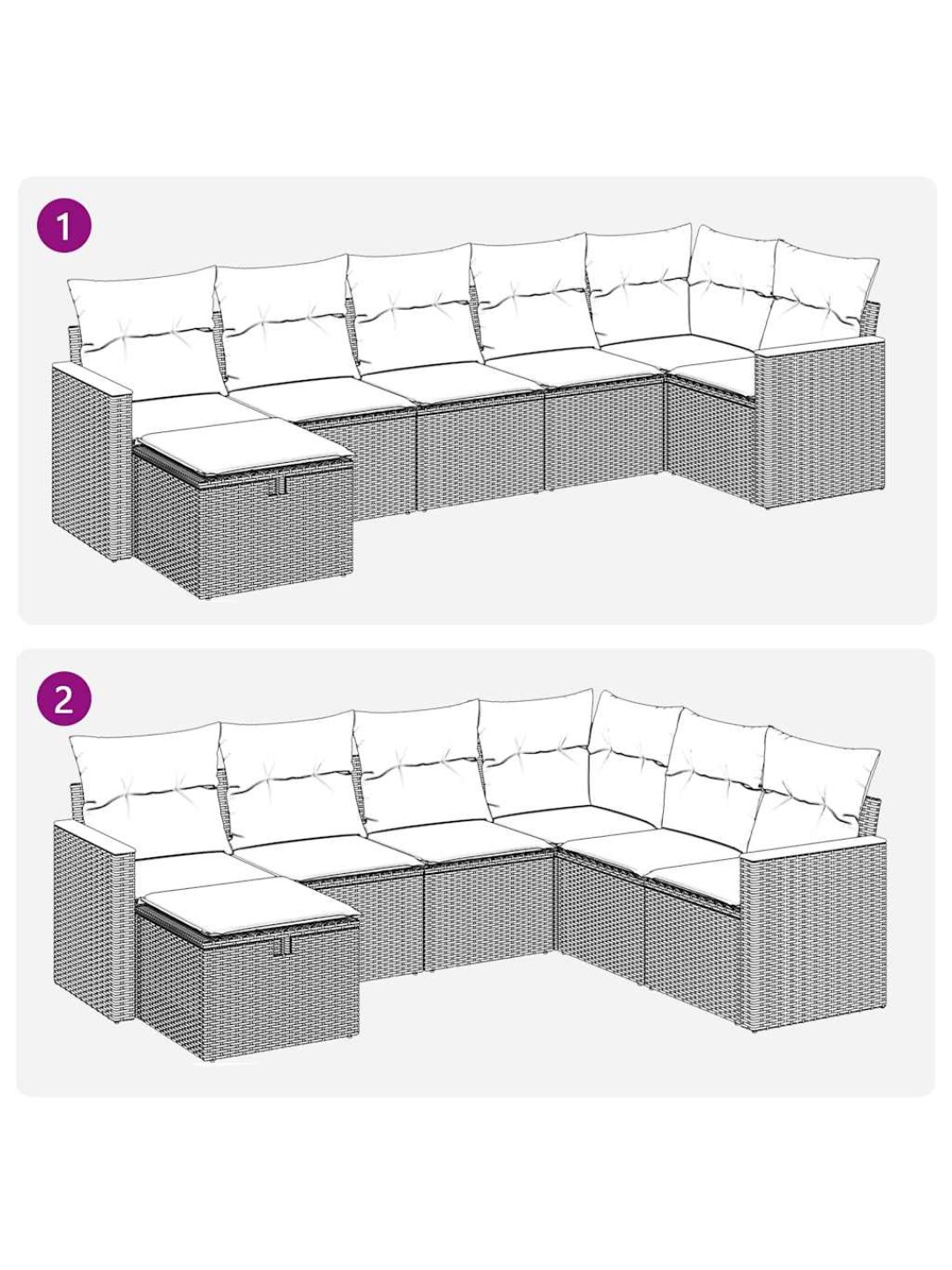 1

2