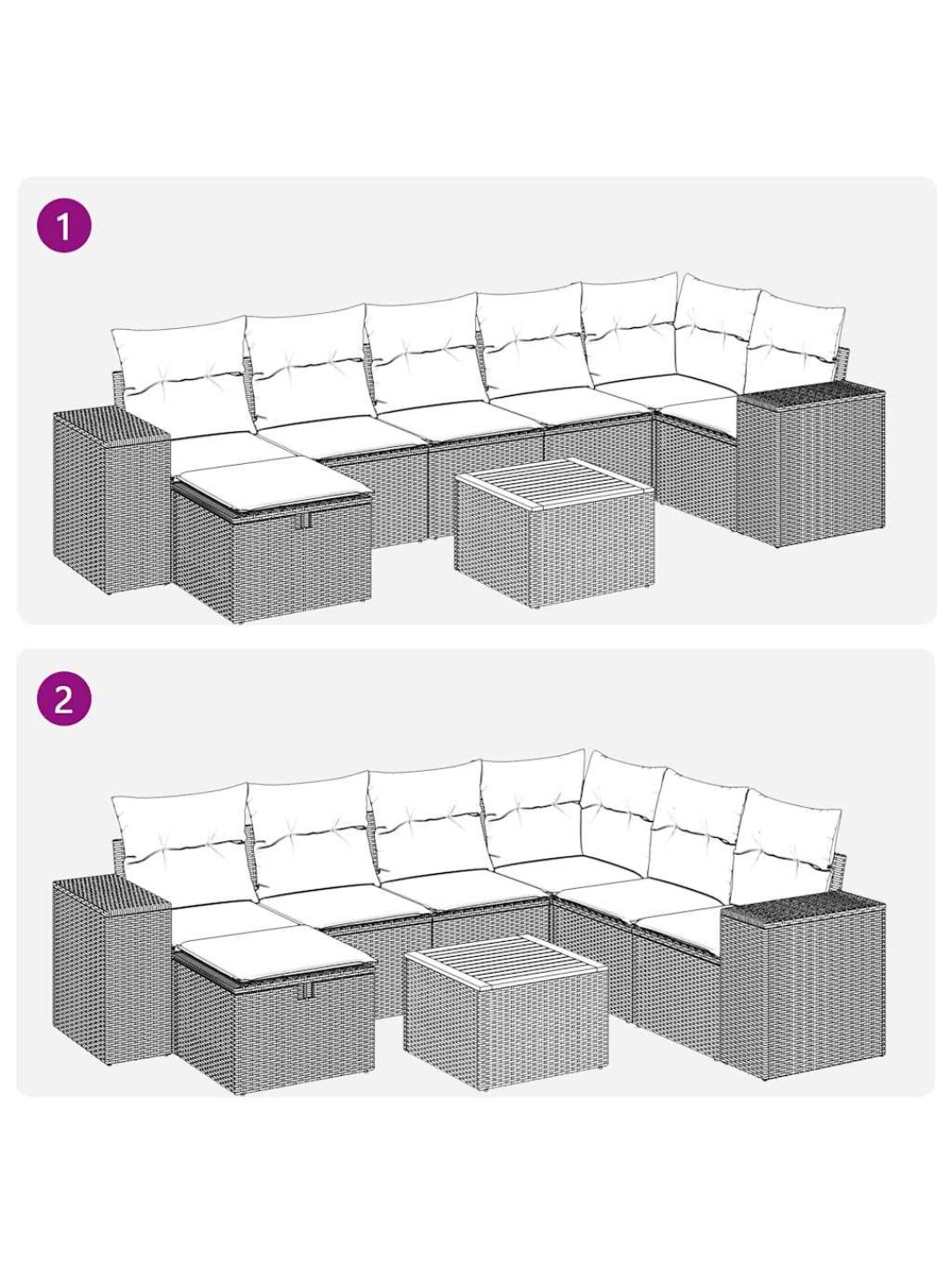 1

2