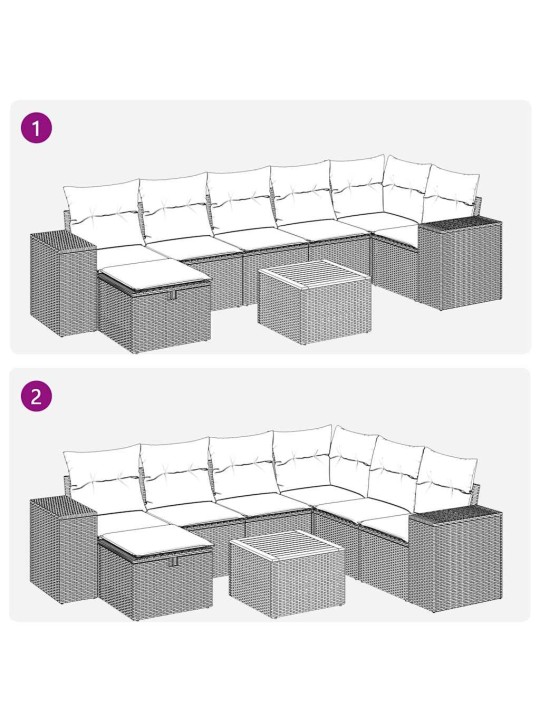 1

2