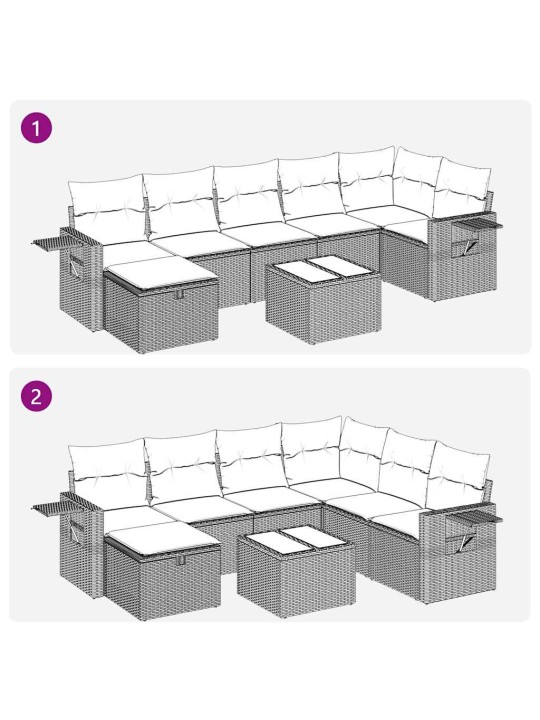 1

2