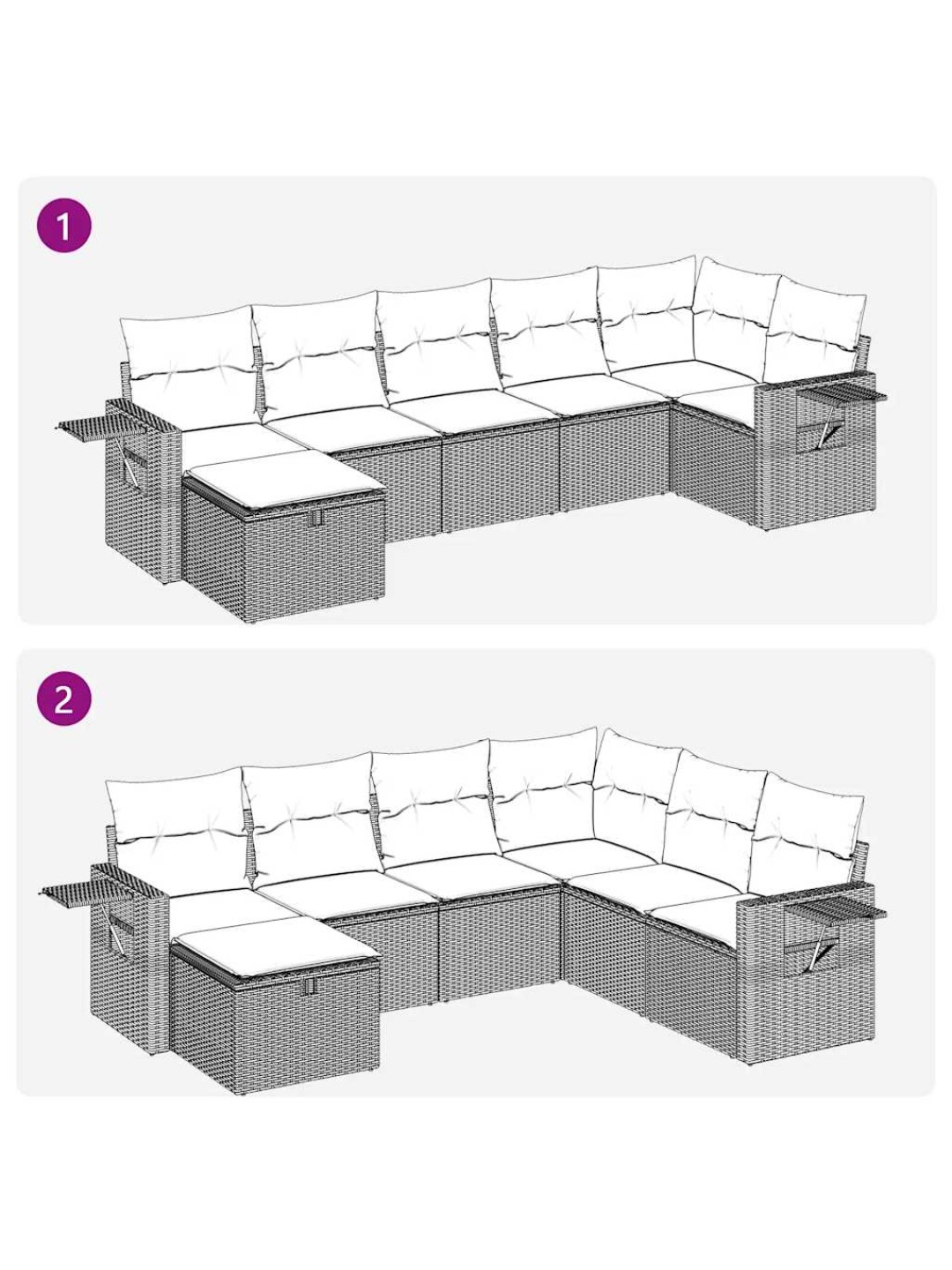 1

2