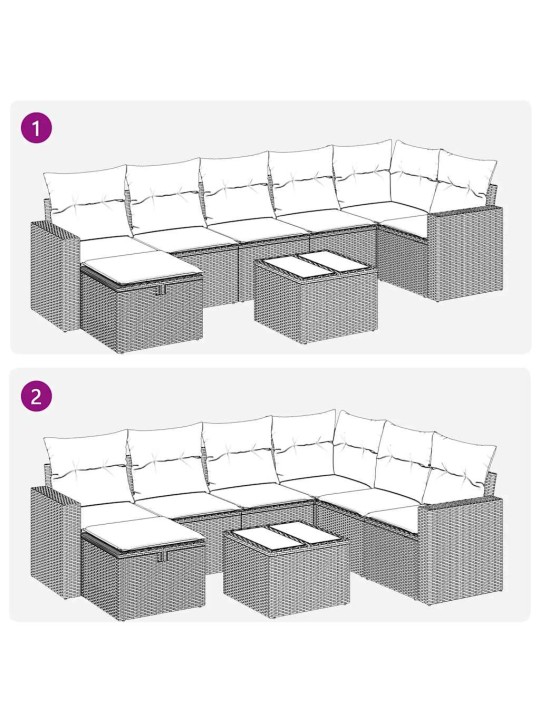 1

2