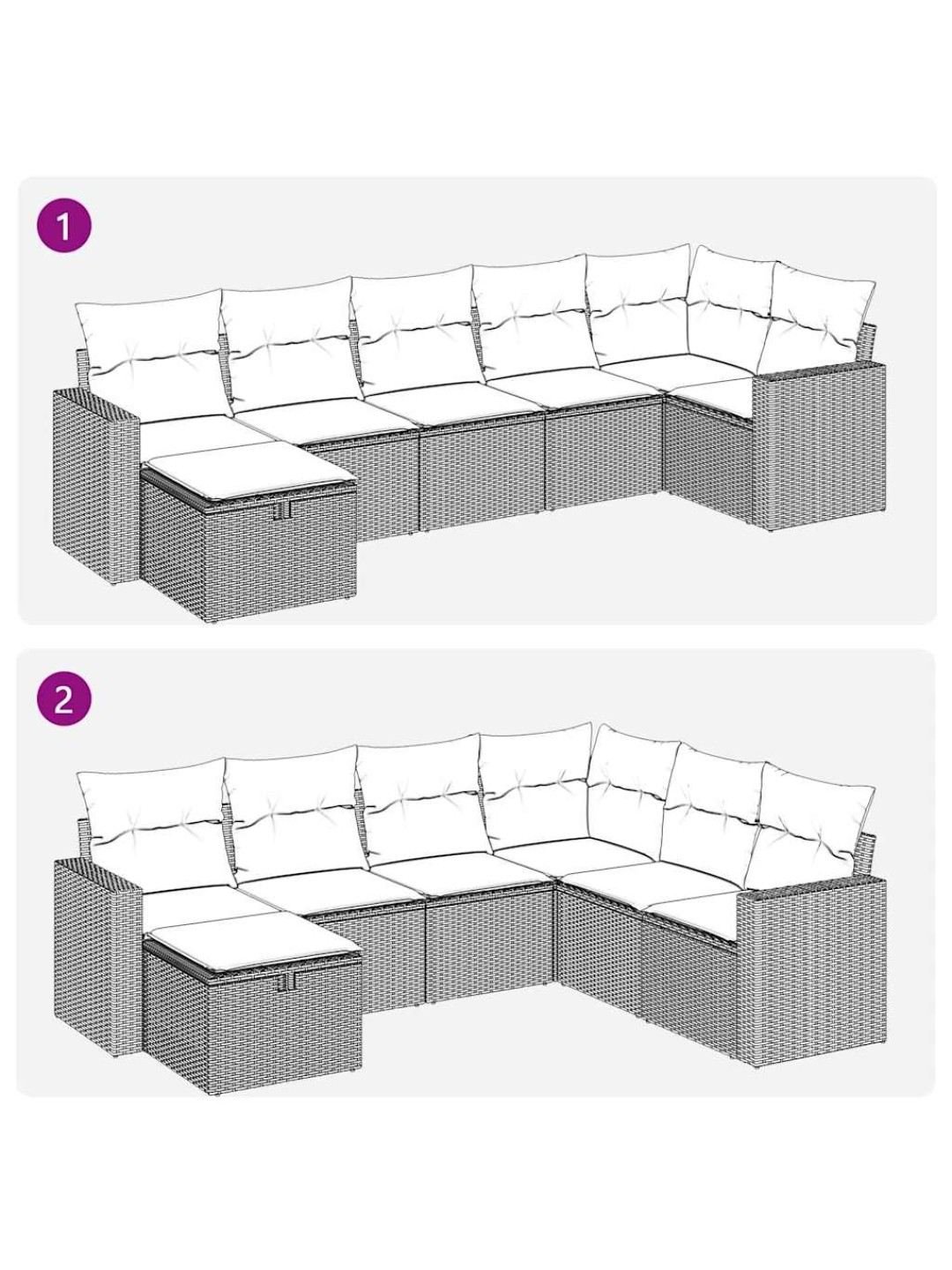 1

2