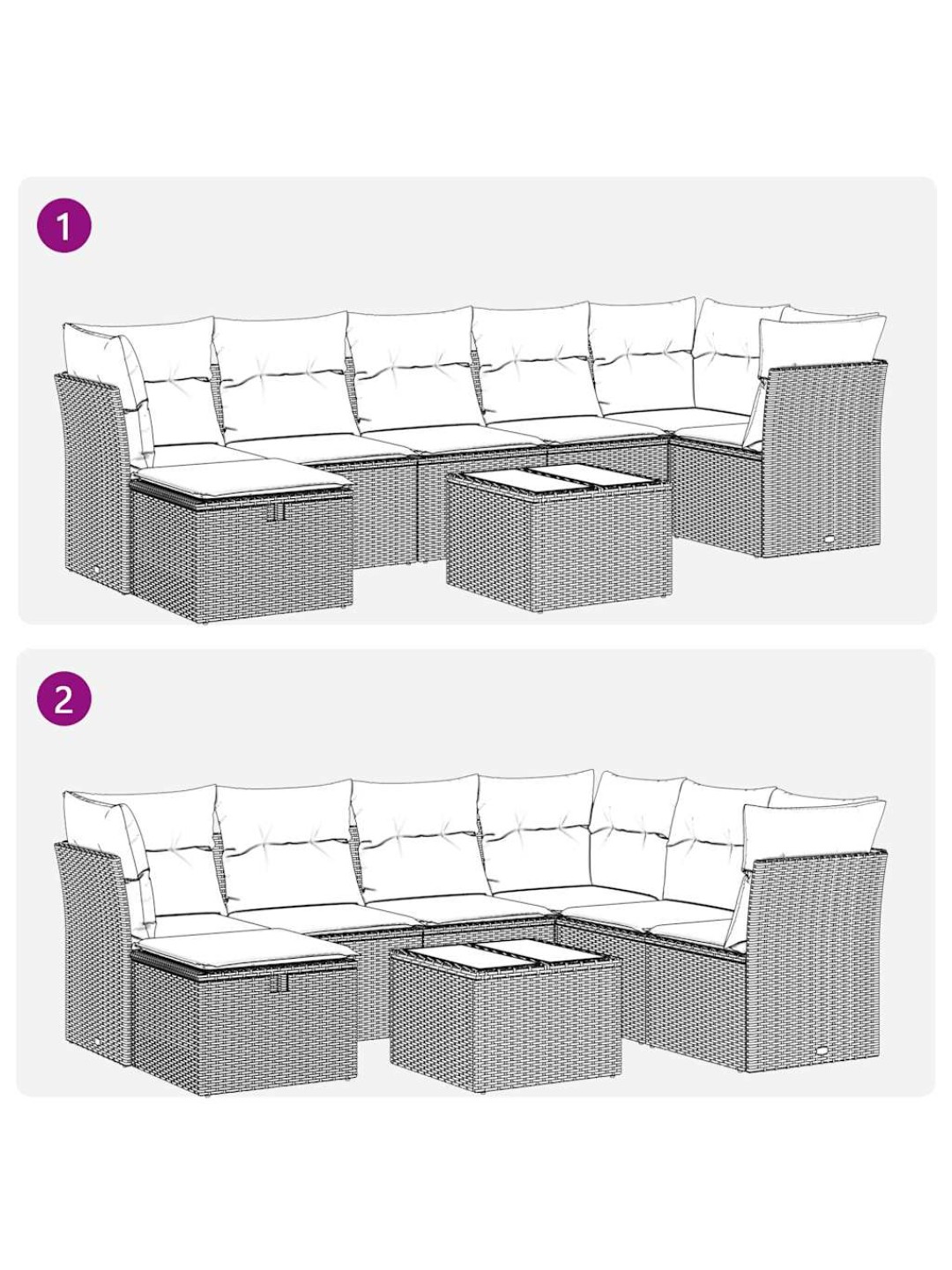 1

2