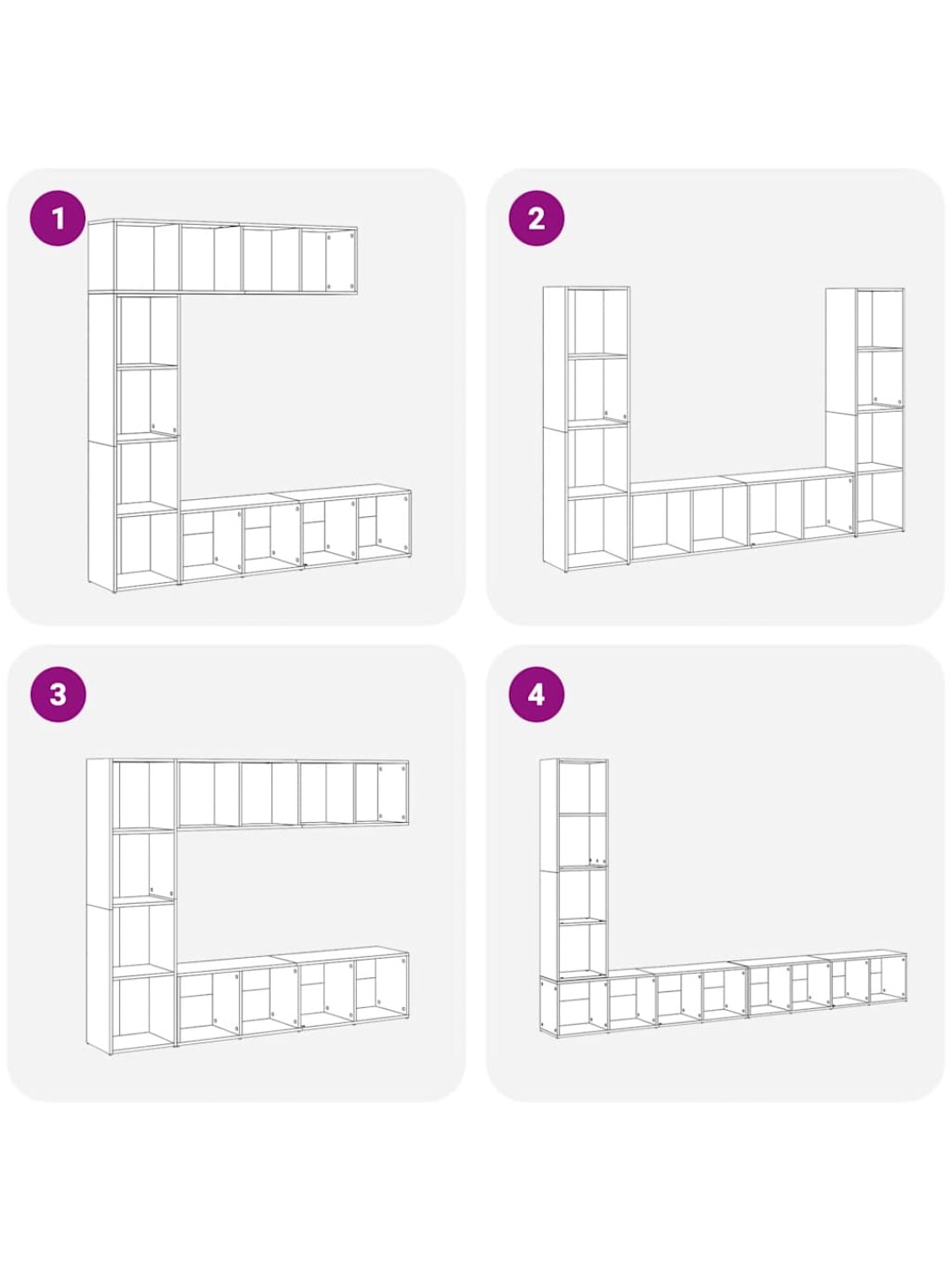 1

2

3

4