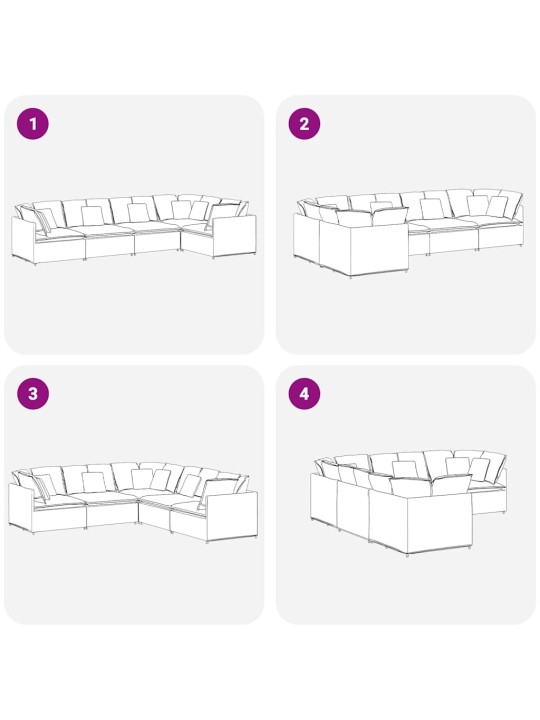 1

2

3

4