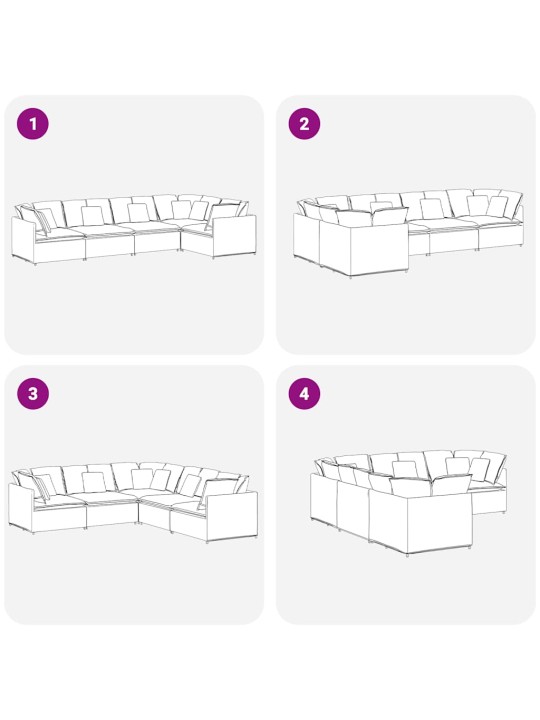 1

2

3

4