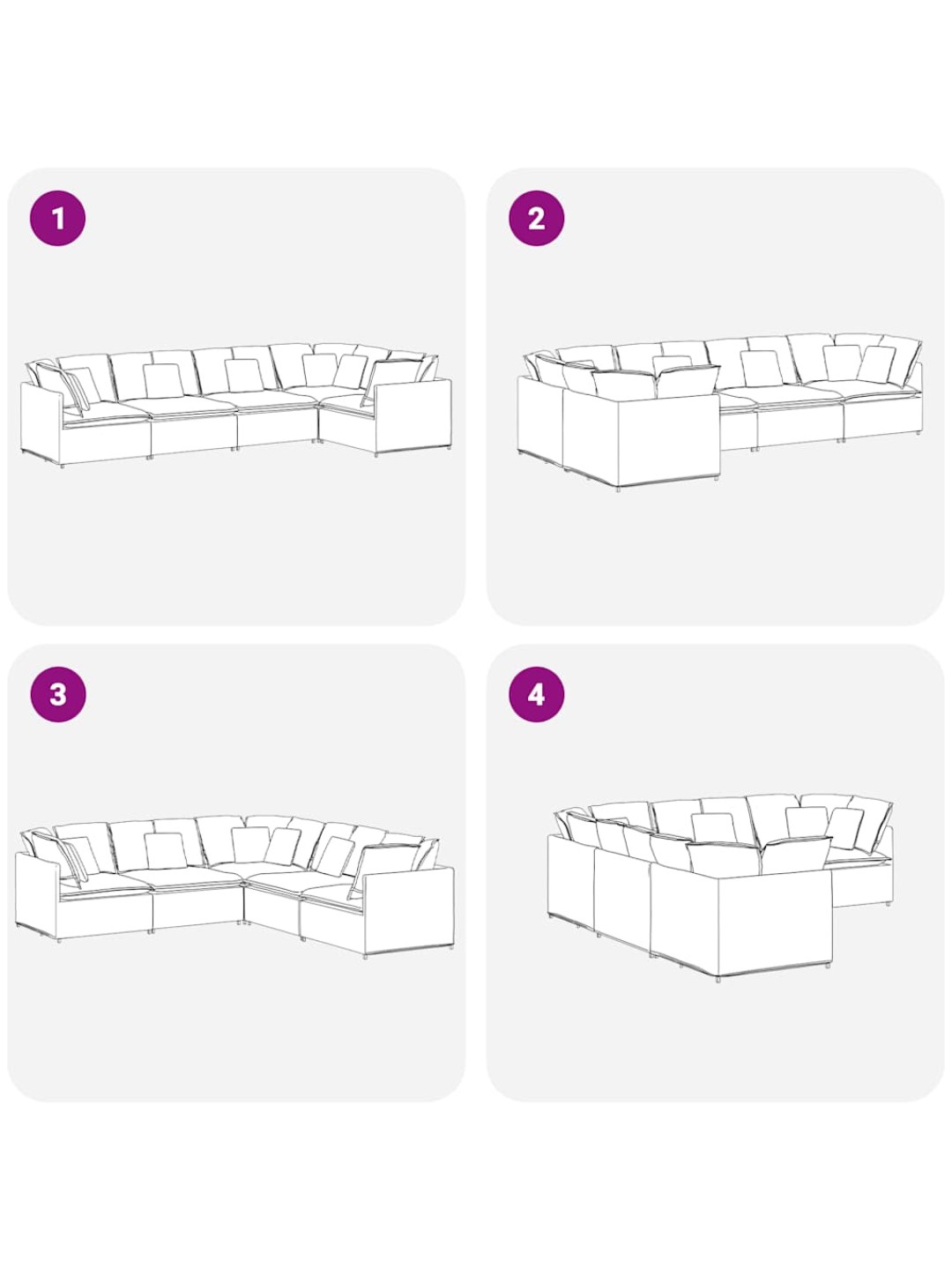 1

2

3

4