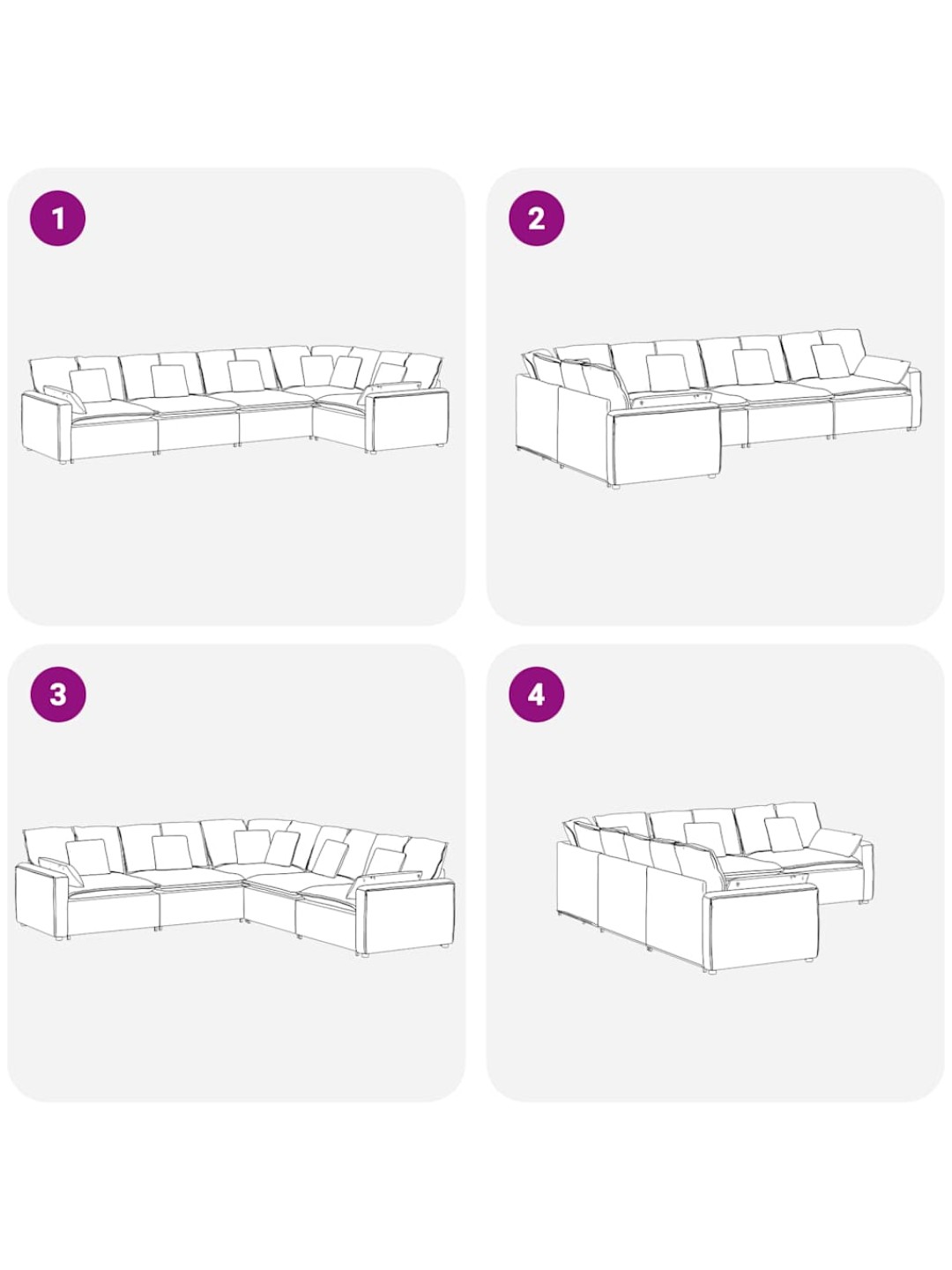 1

2

3

4