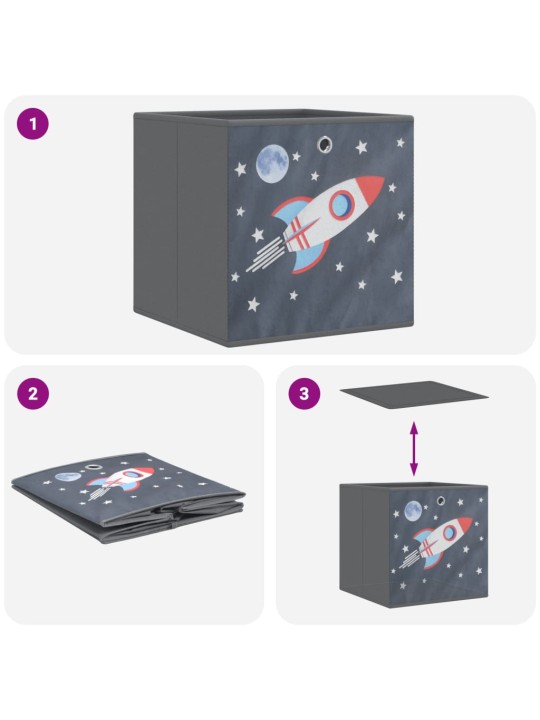 1

2

3