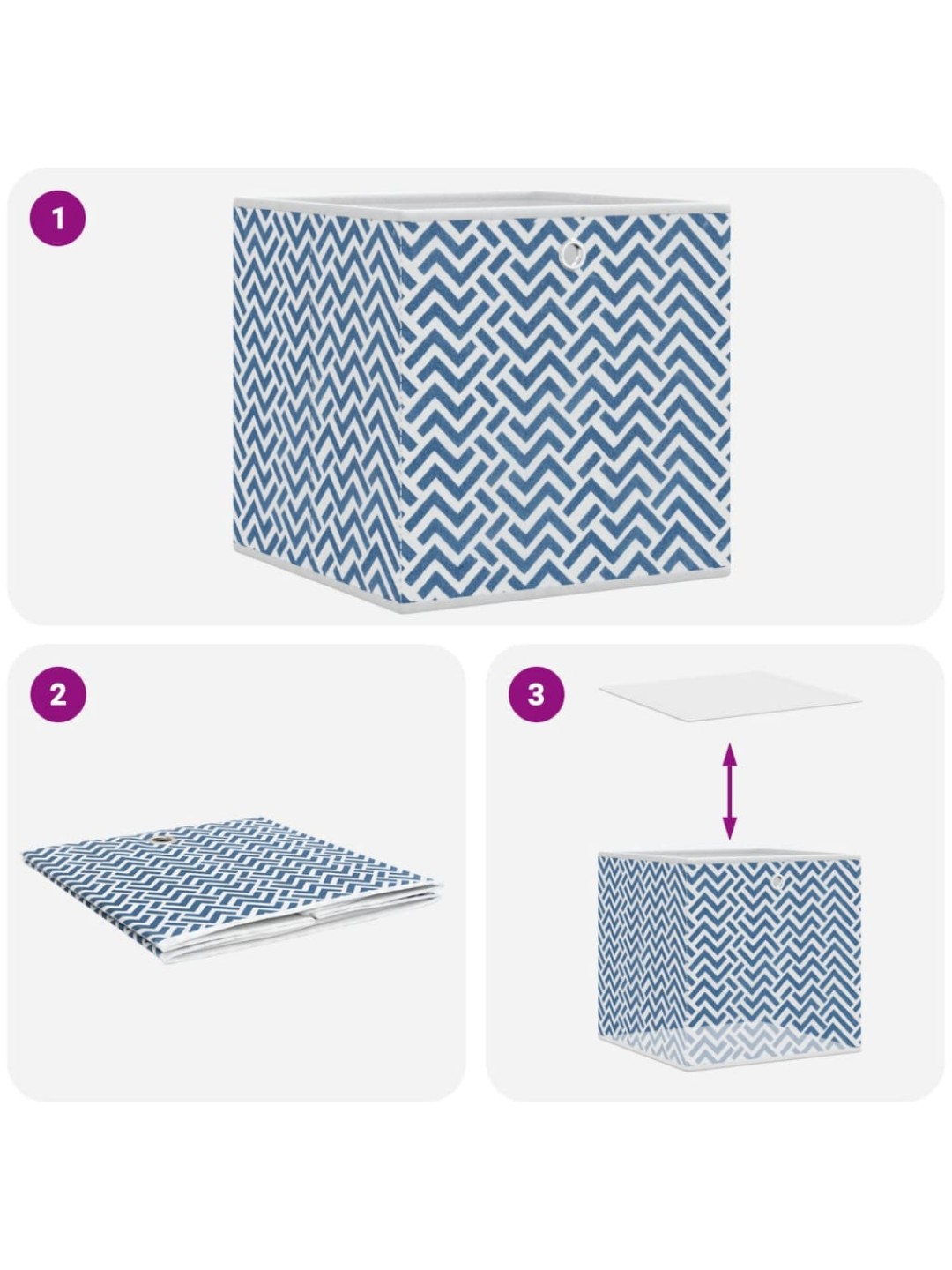 1

2

3