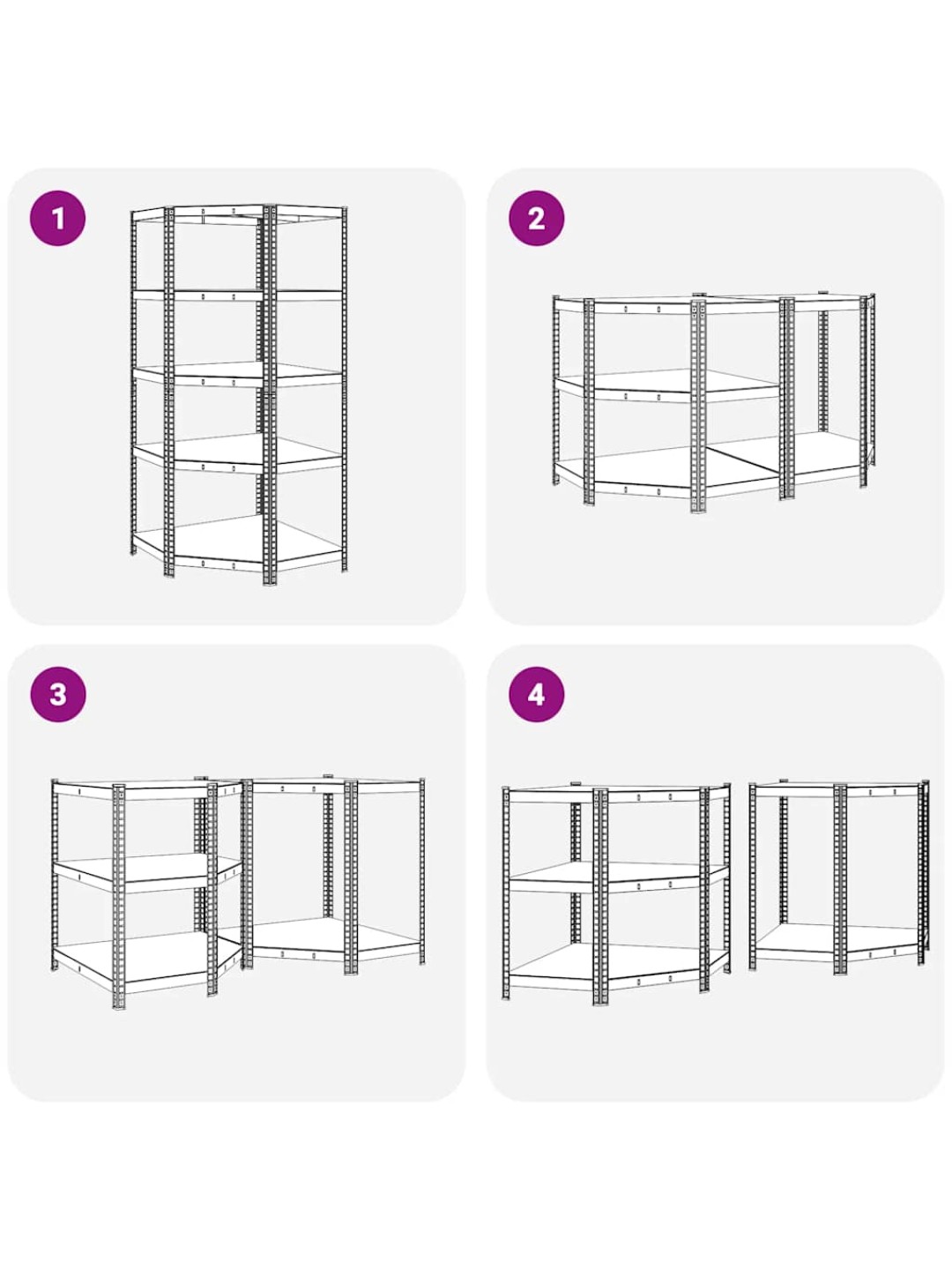 1

2

3

4