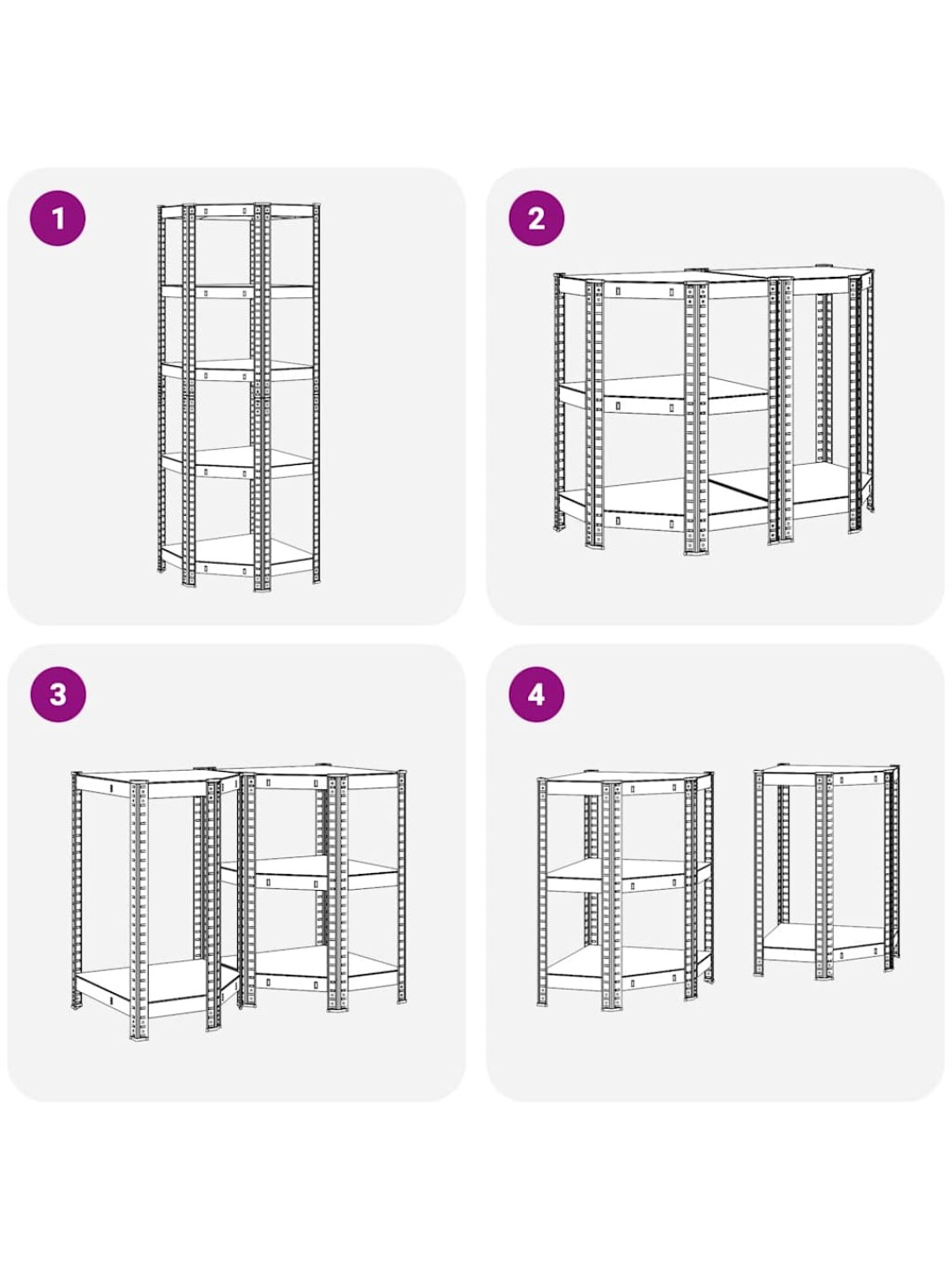 1

2

3

4