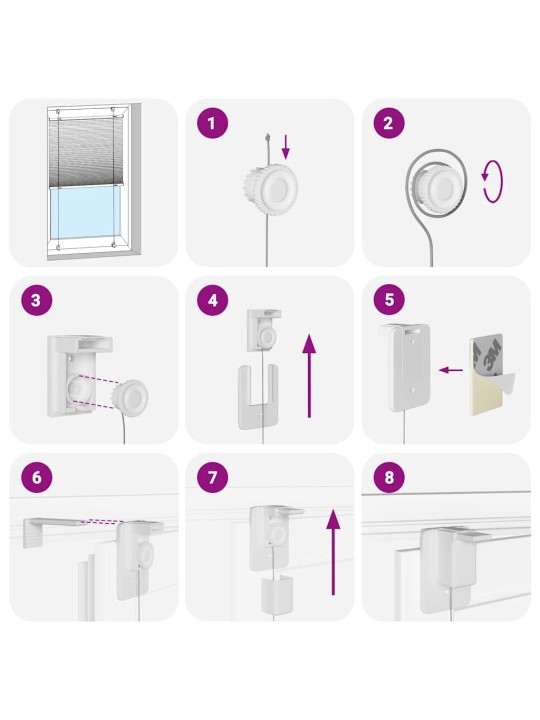 1

2

3

4

5

3M

6

7

8