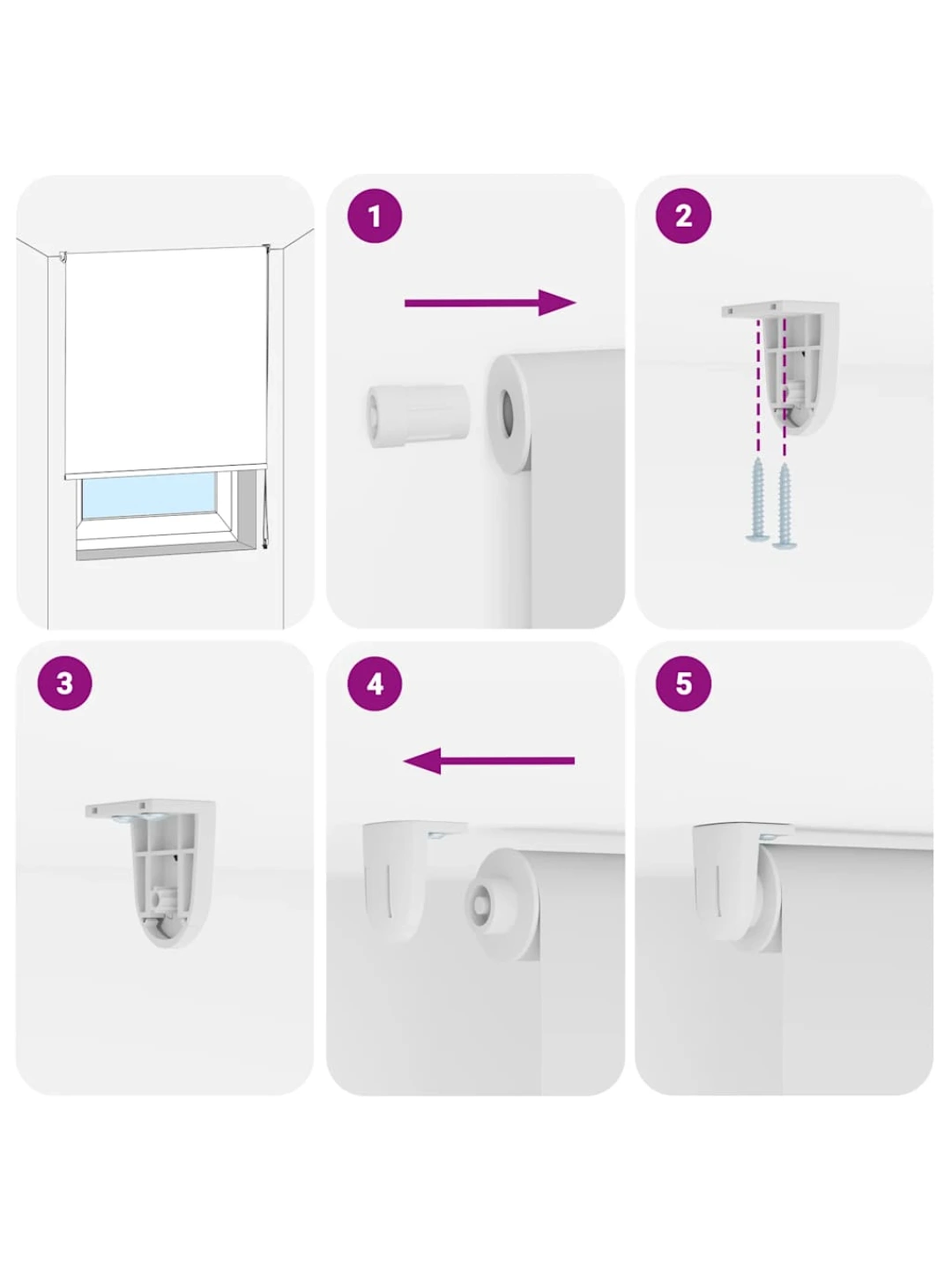 1

2

3

4

5