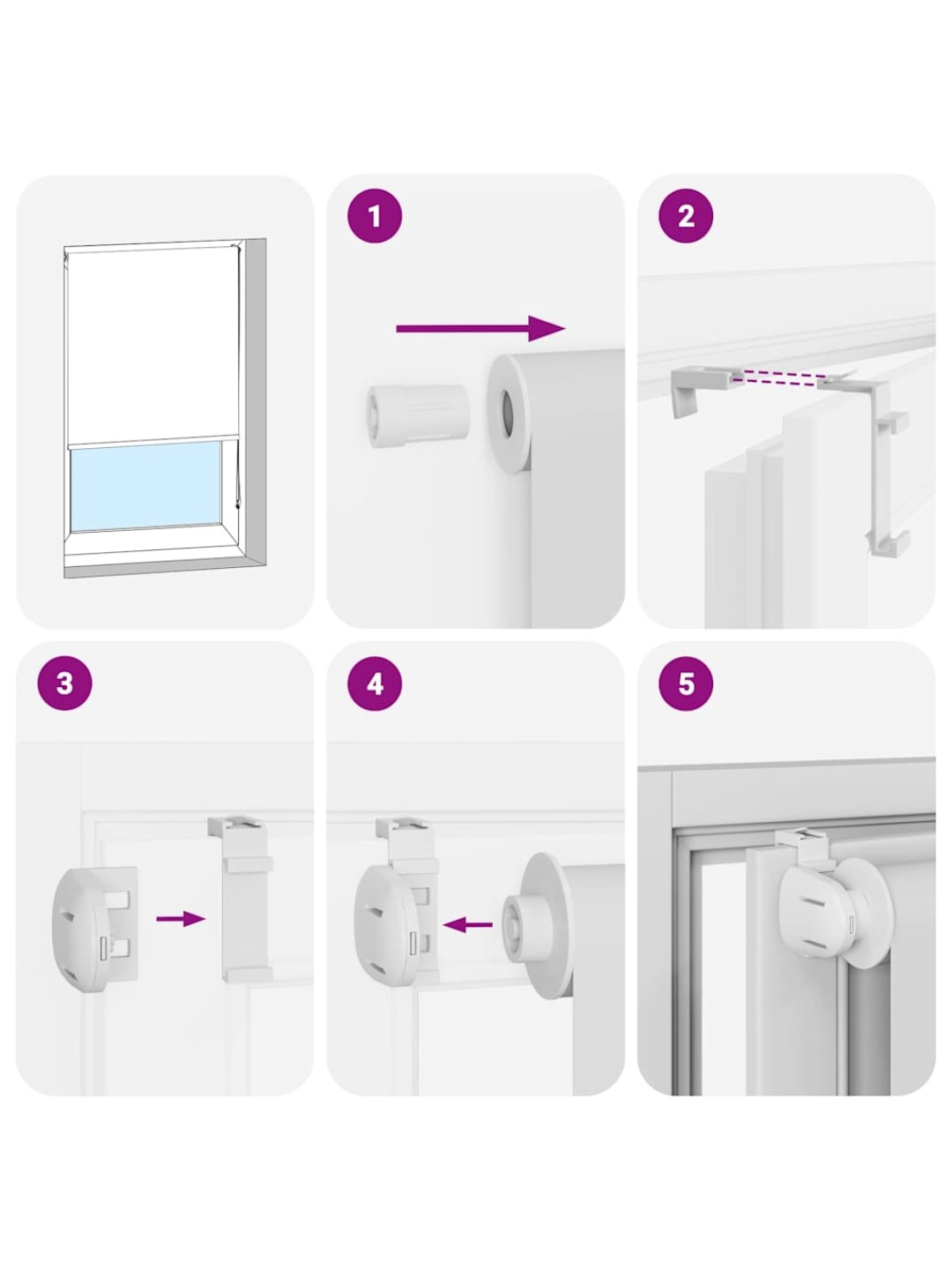 1

2

3

4

5