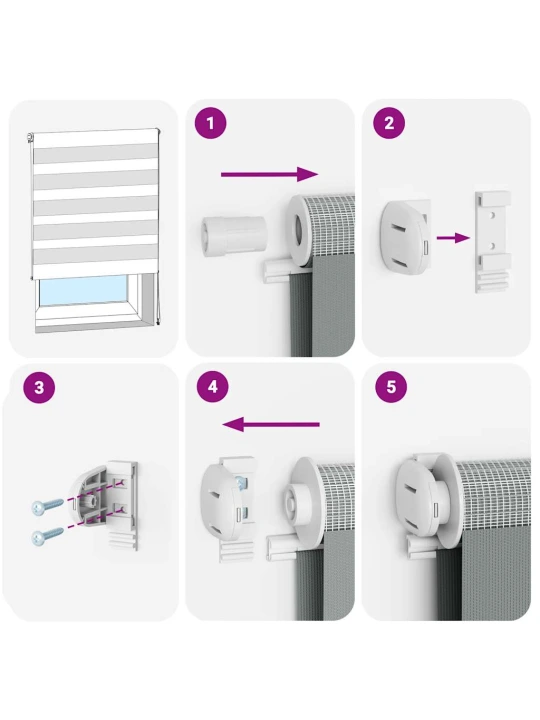 1

2

3

4

5