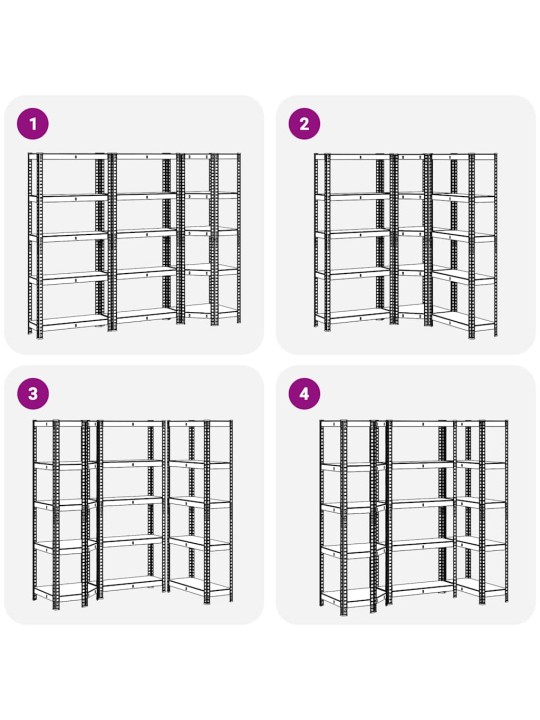 1

2

3

4