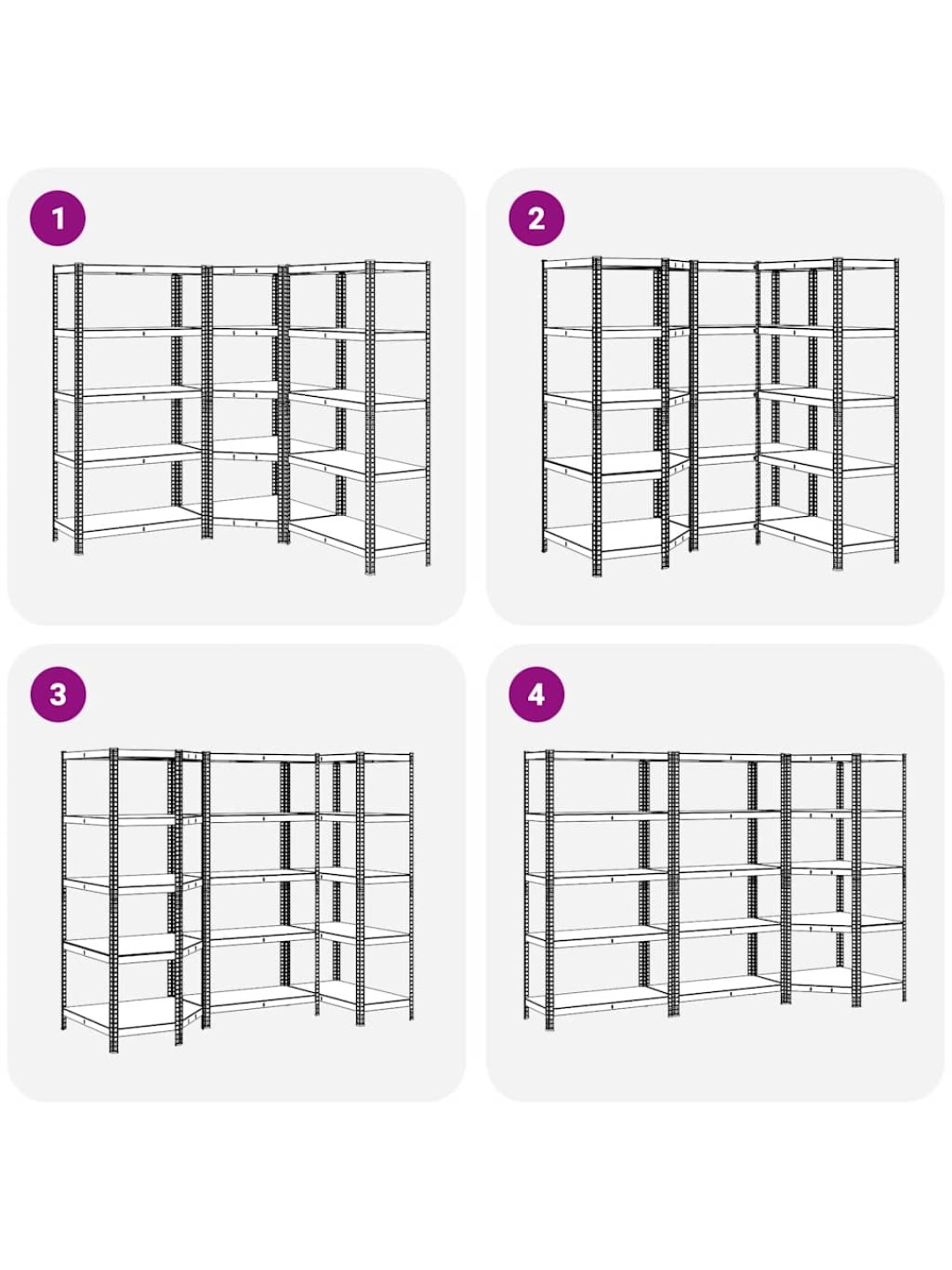 1

2

3

4