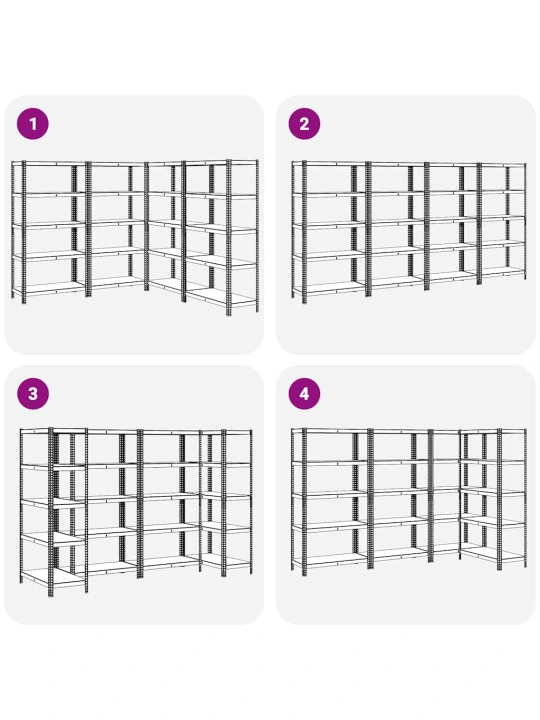 1

2

3

4