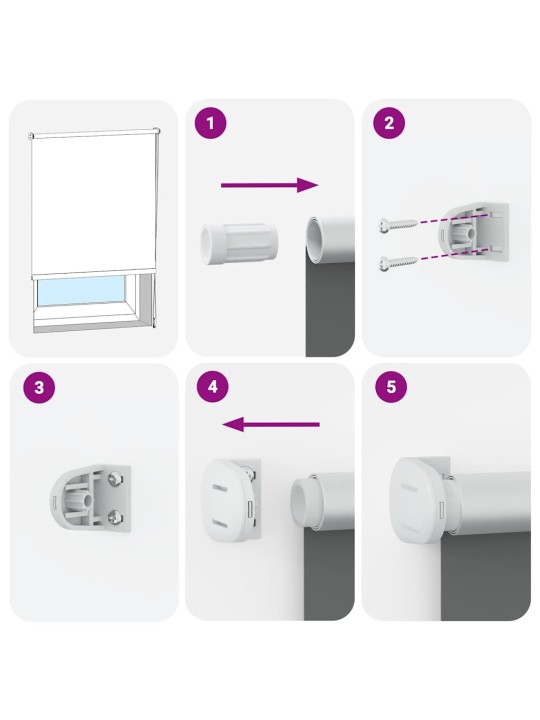 1

2

3

4

5