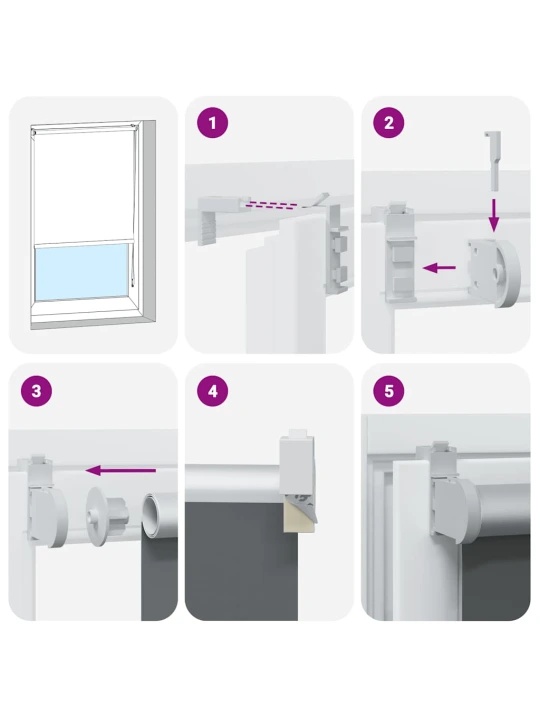 1

2

3

4

5