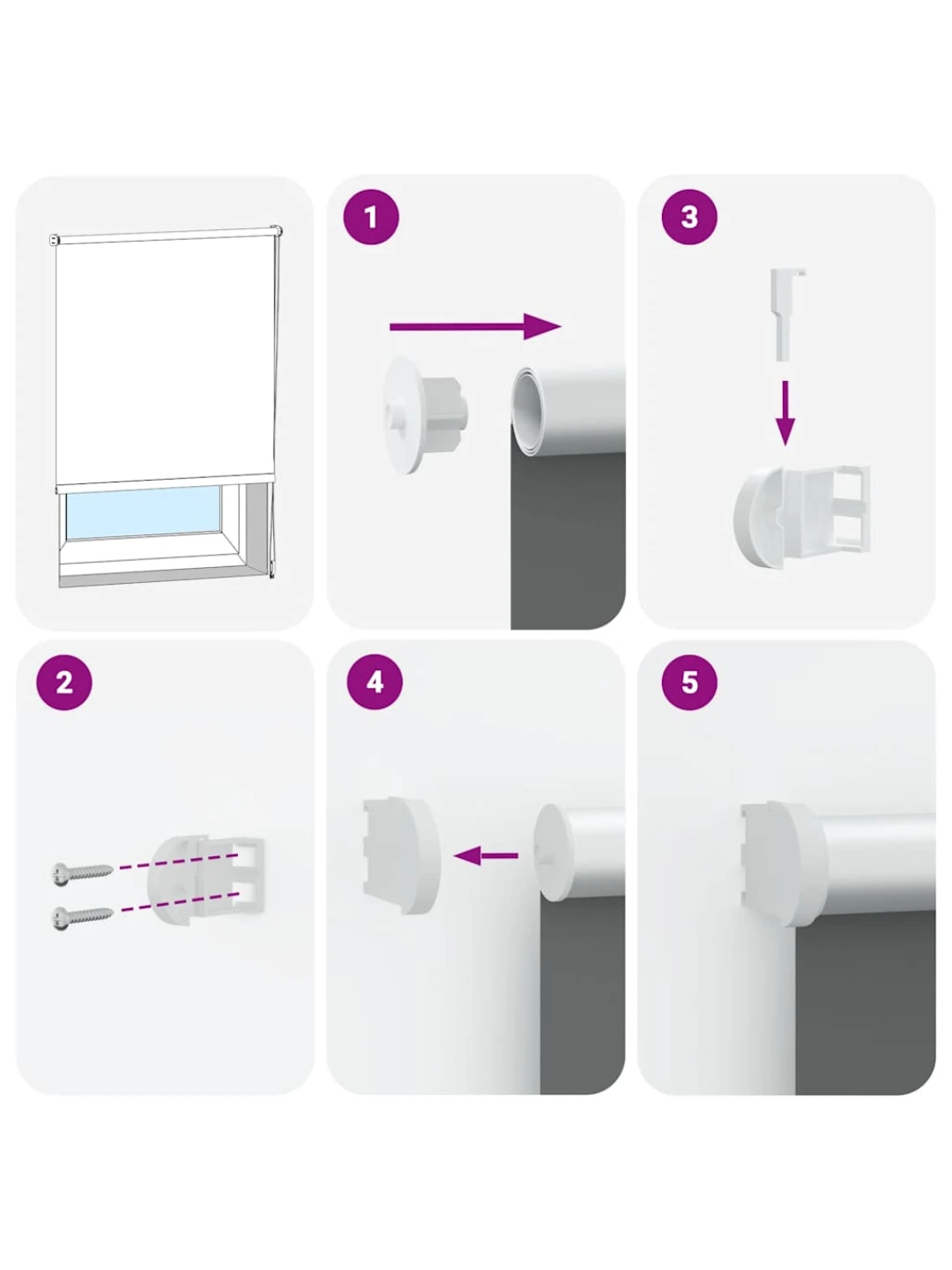 1

3

2

4

5