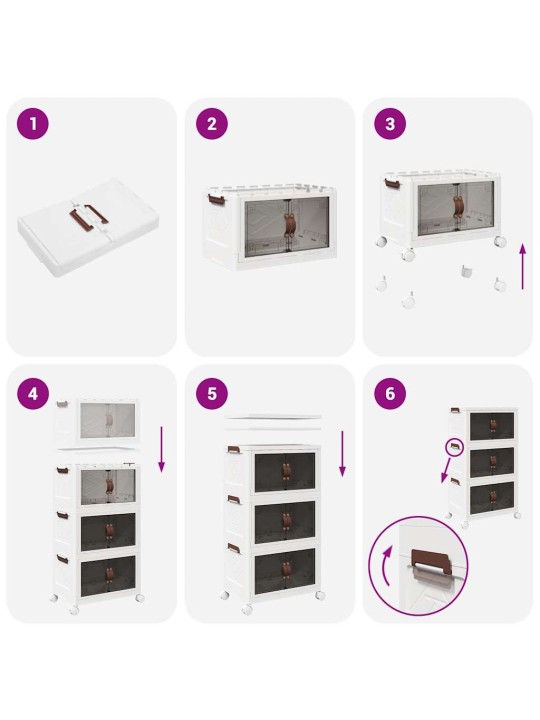 1

2

3

4

5

6