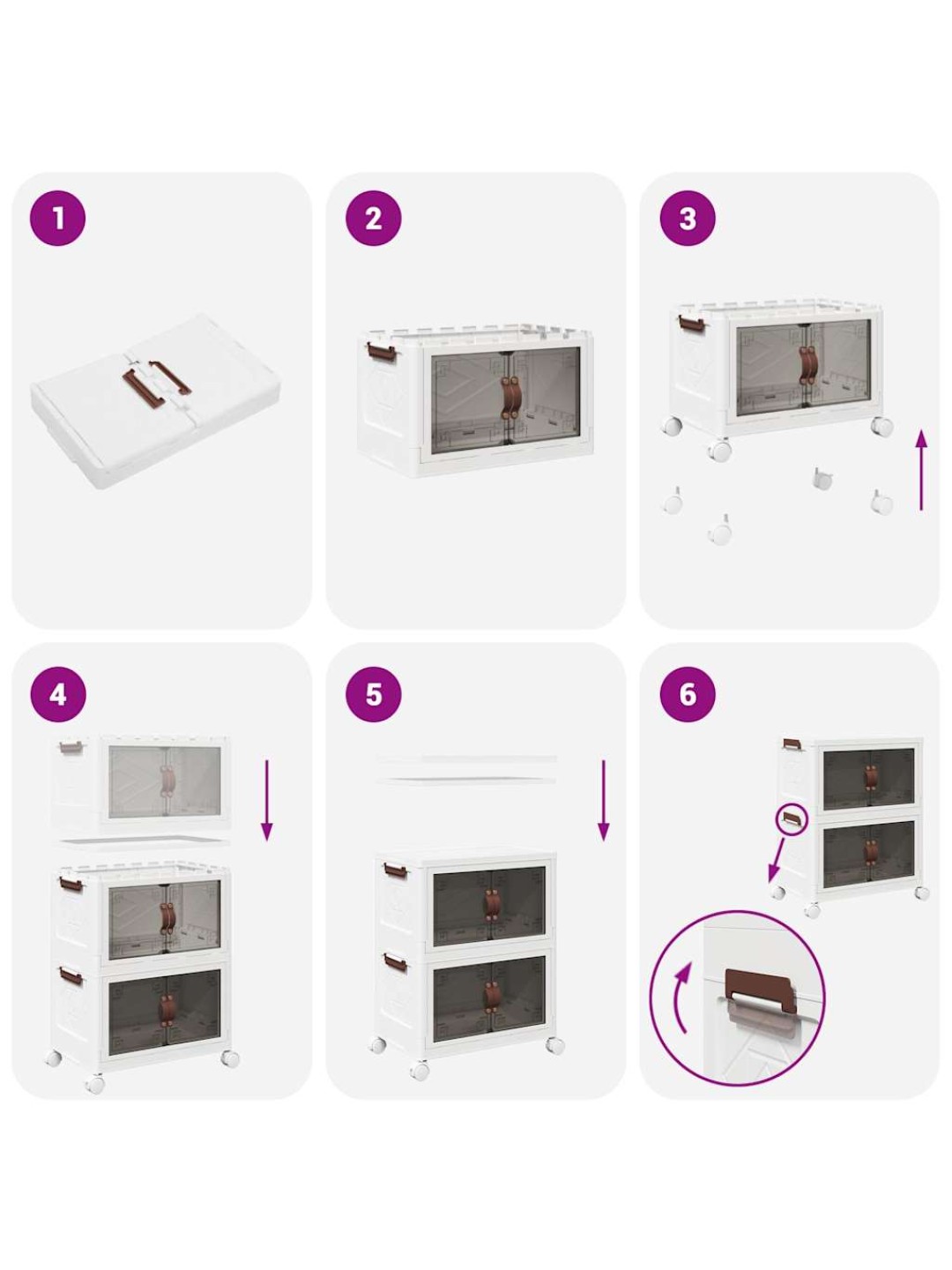 1

2

3

4

5

6