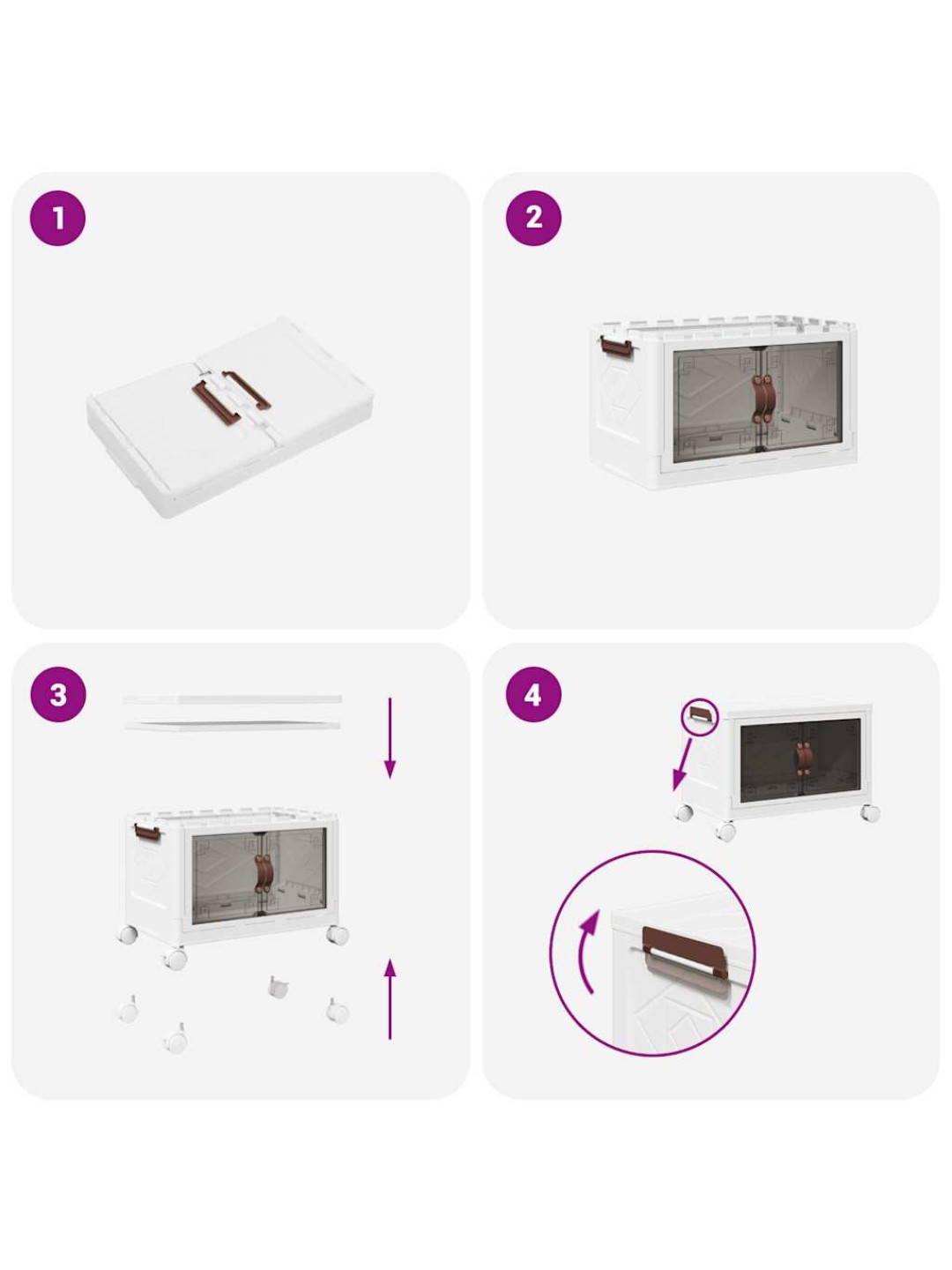 1

2

3

4