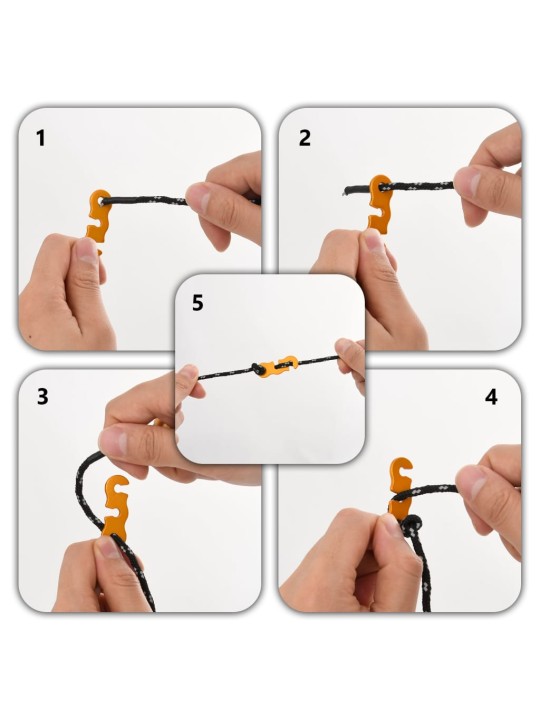 1

2

5

3

4