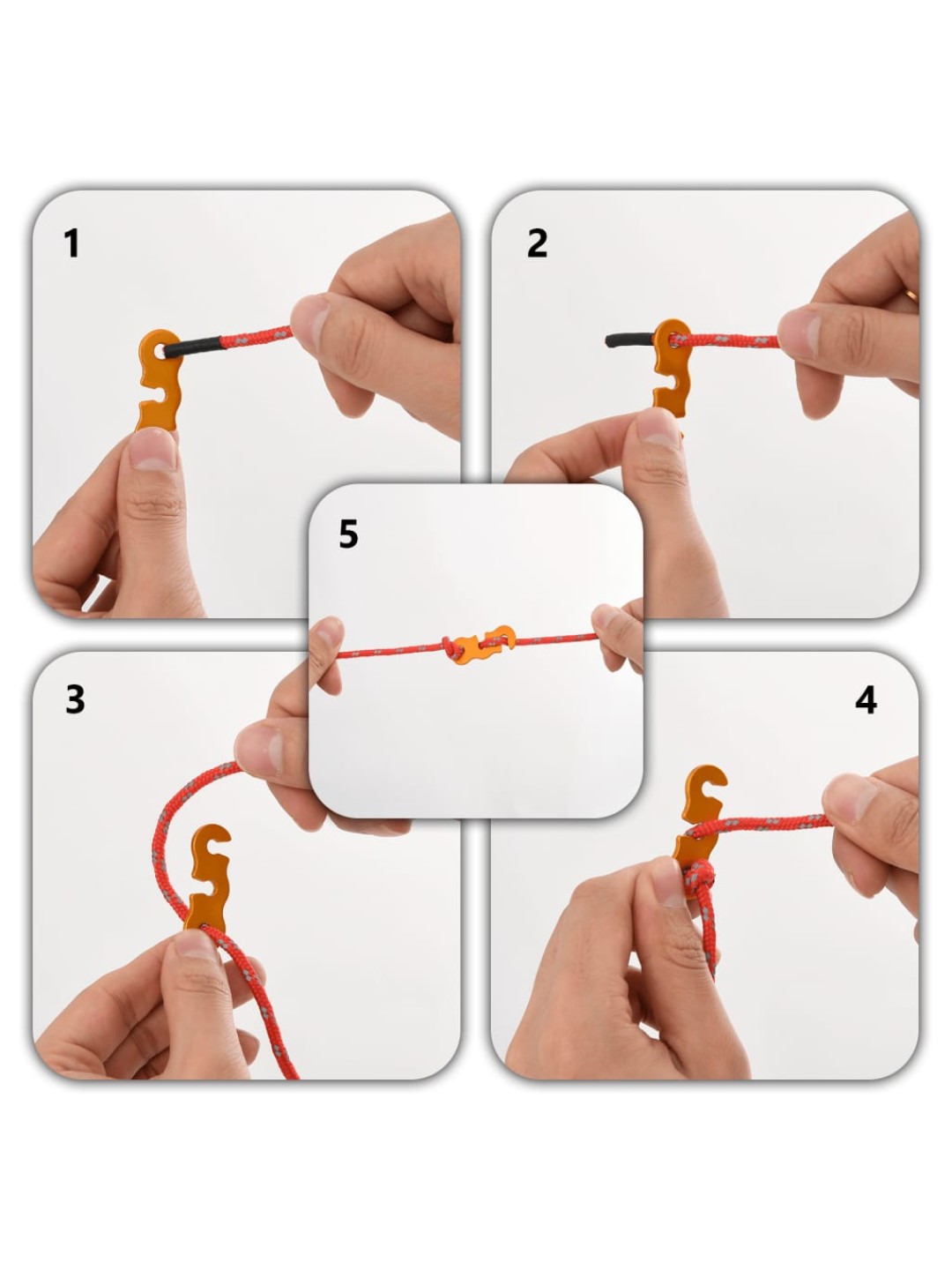 1

2

5

3

4