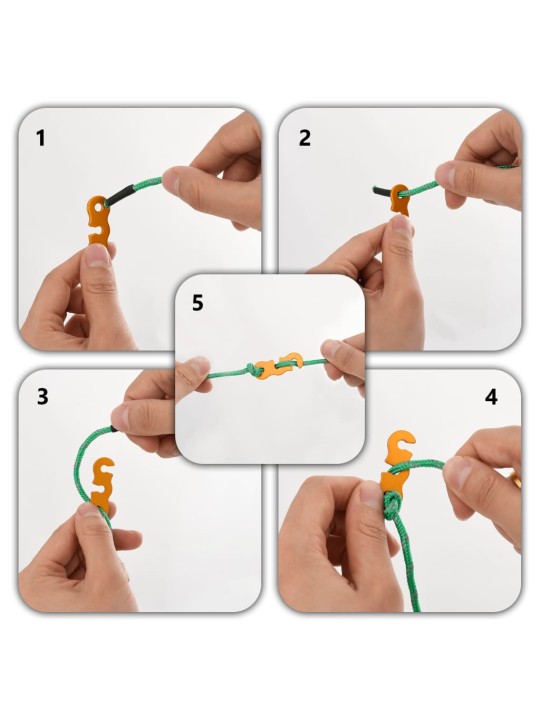 1

2

5

3

4