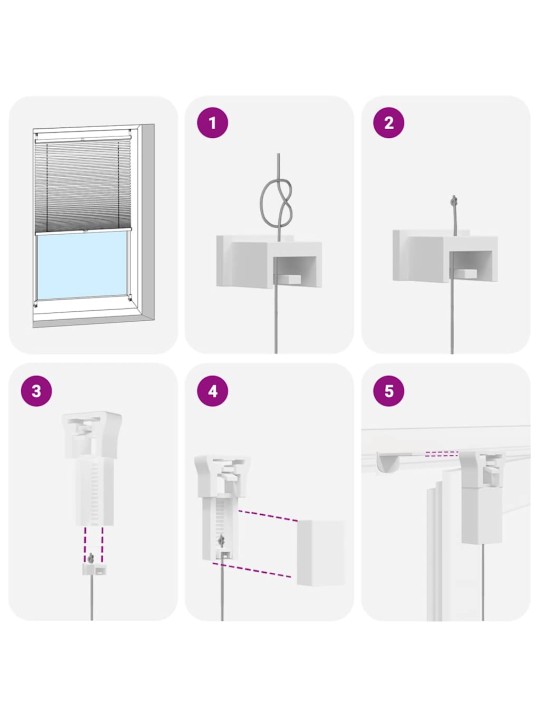 1

2

3

4

5